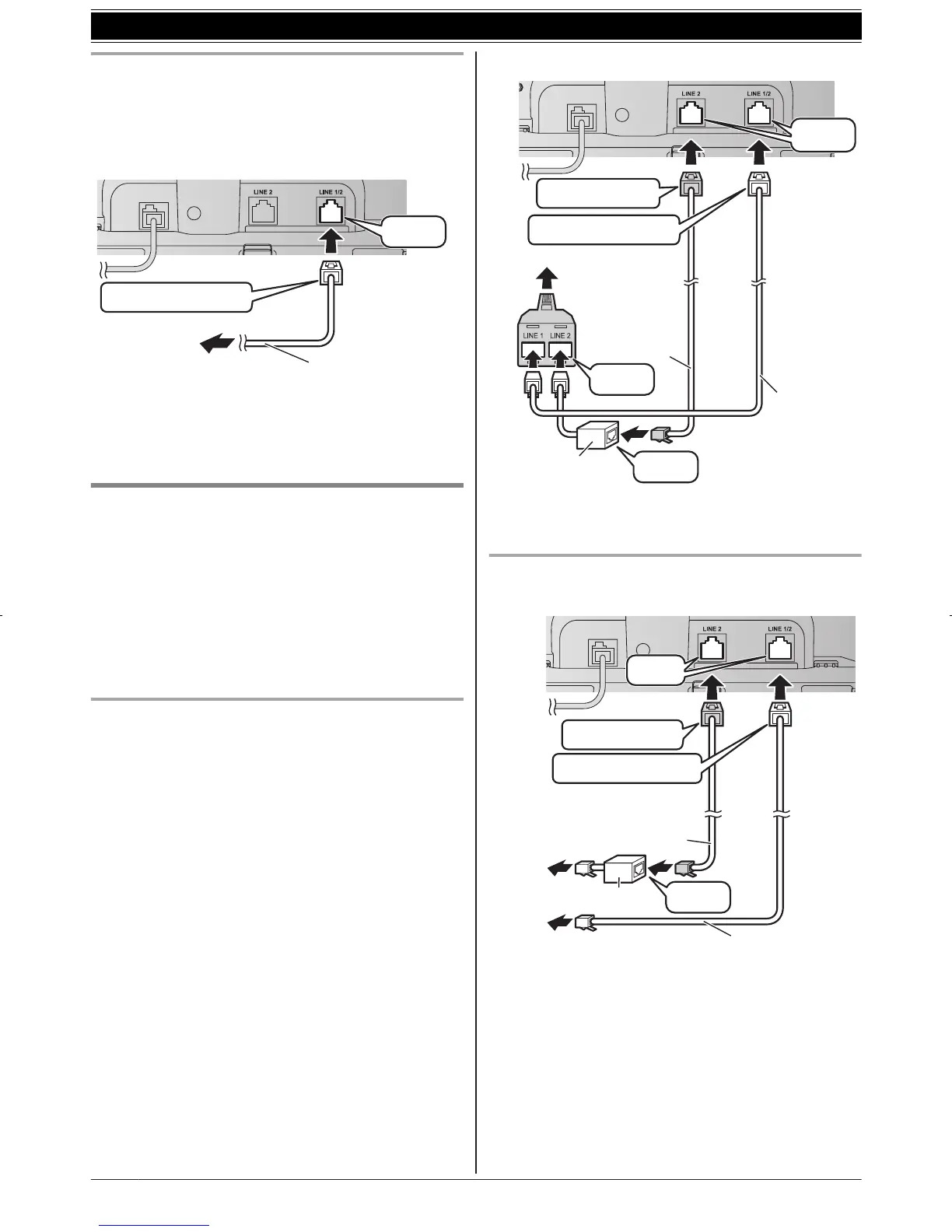 LINE 2

LINE 1/2

LINE 2

LINE 1/2

LINE 1

LINE 2

LINE 2

LINE 1/2