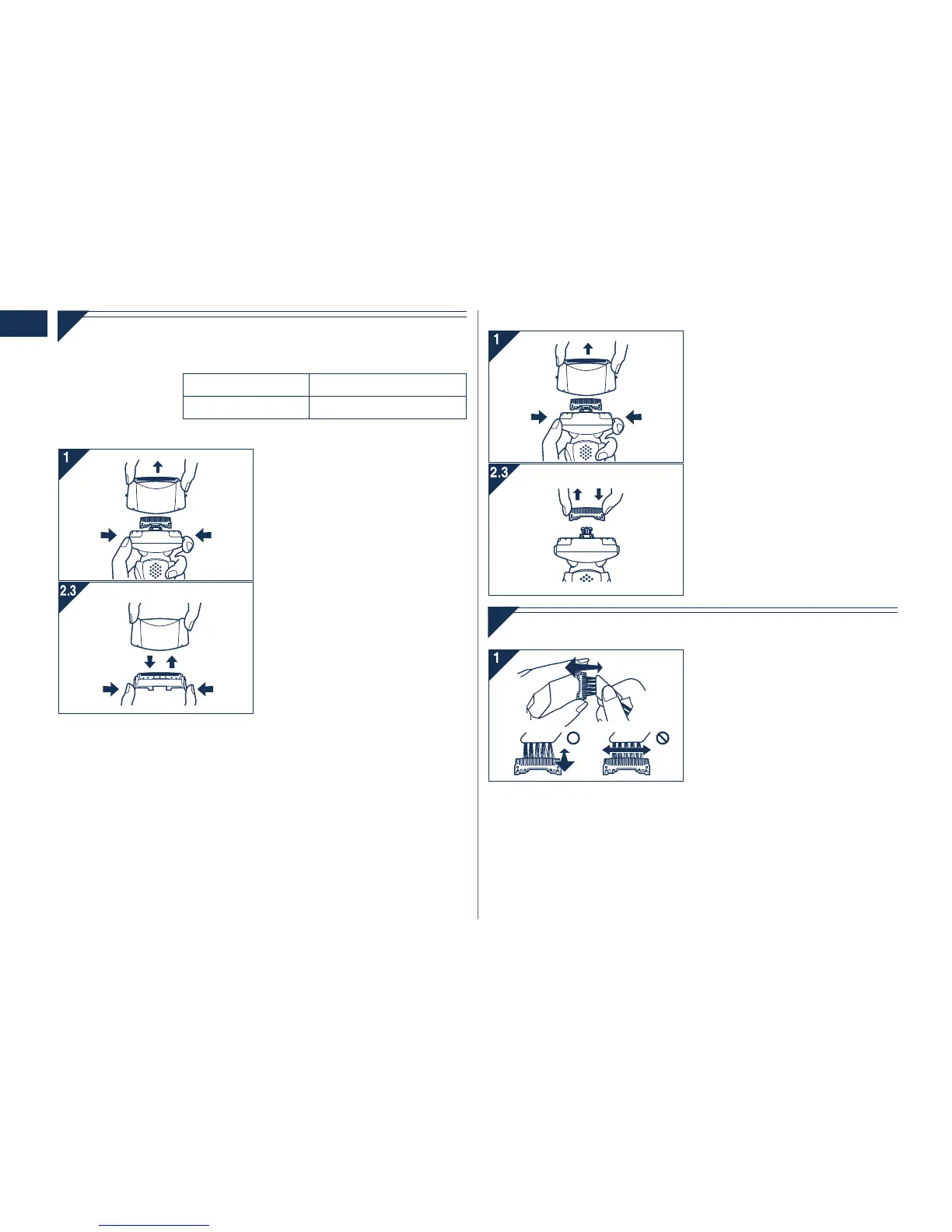 1

2.3

1

2.3

1