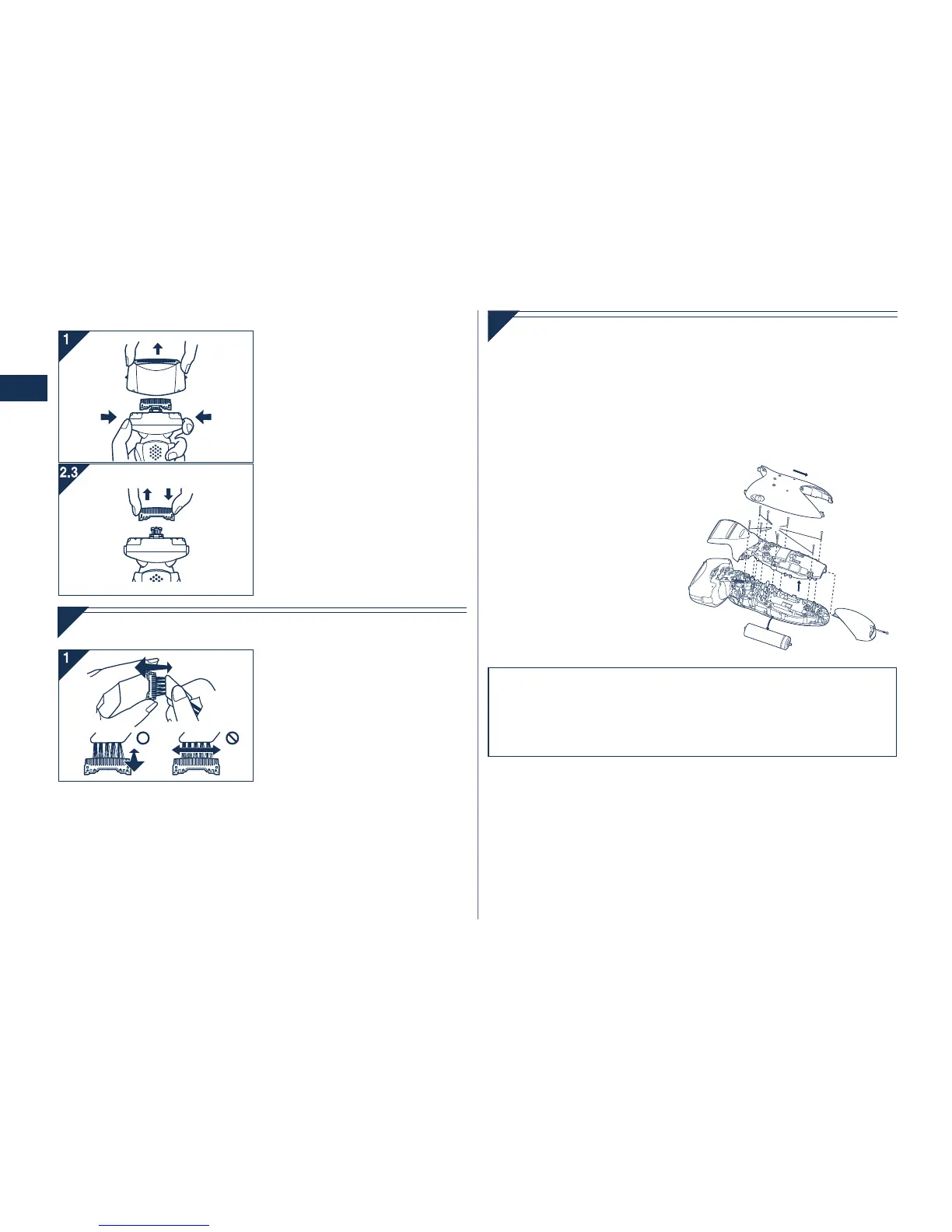 1

2.3

1