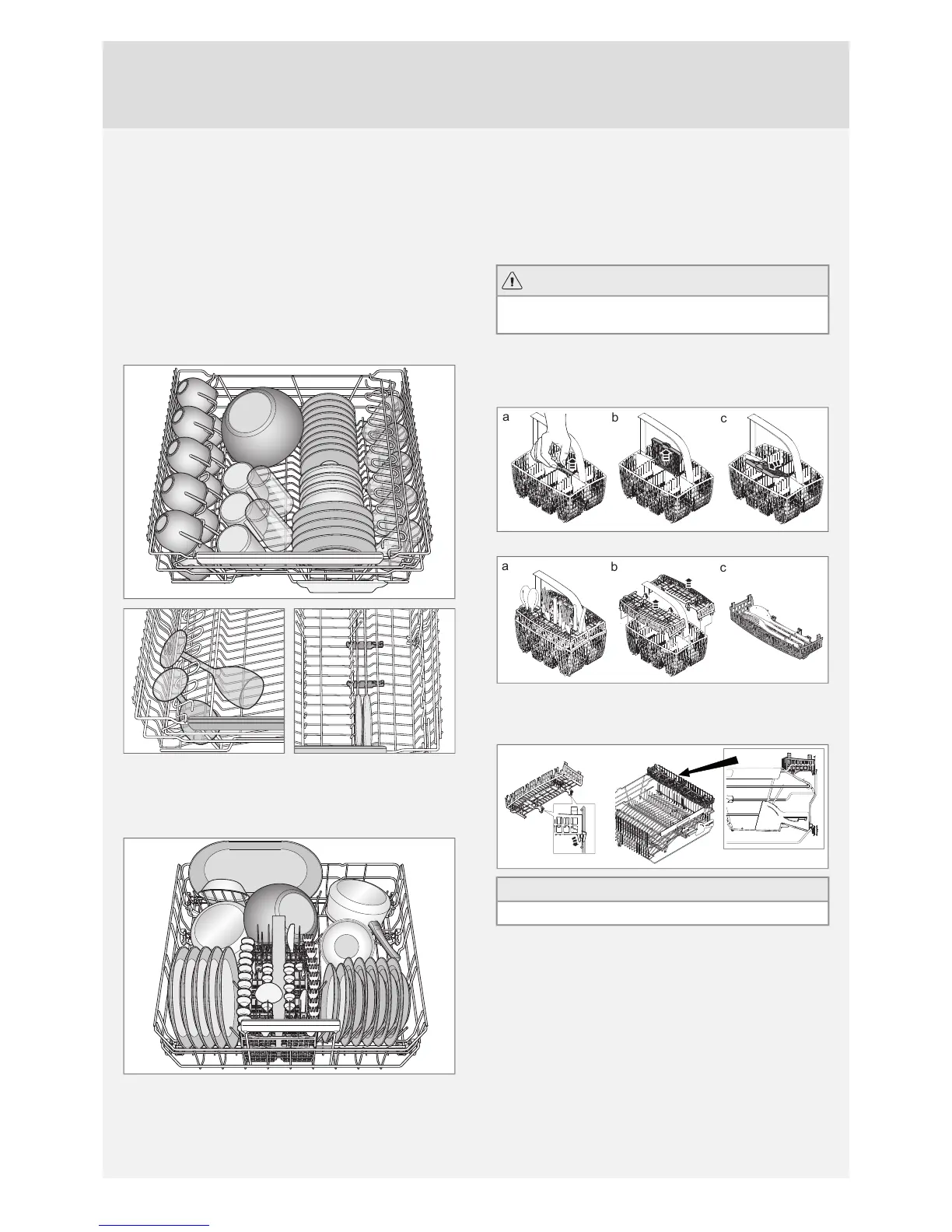 a

b

c

a

b

c