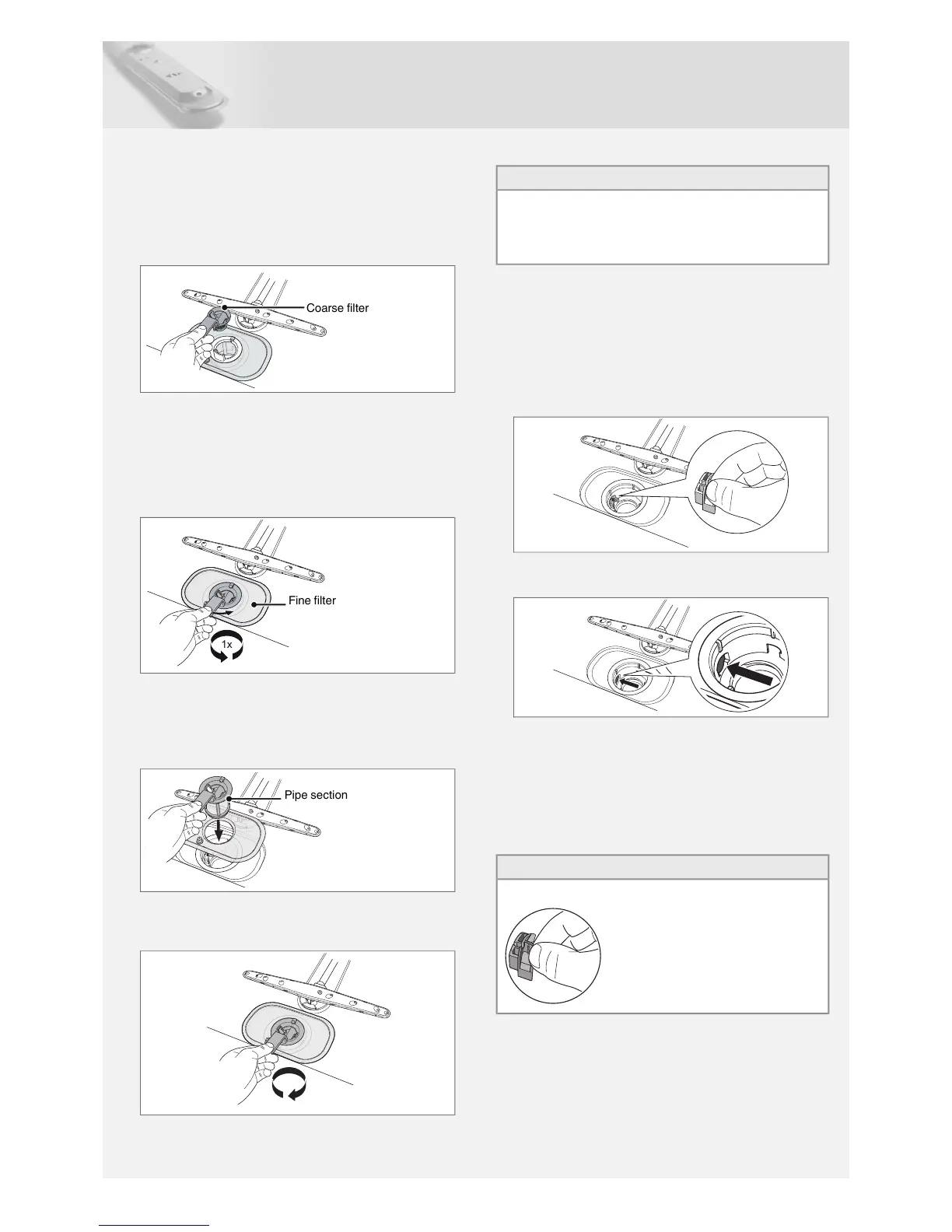 Coarse filter

Fine filter

1x

Pipe section