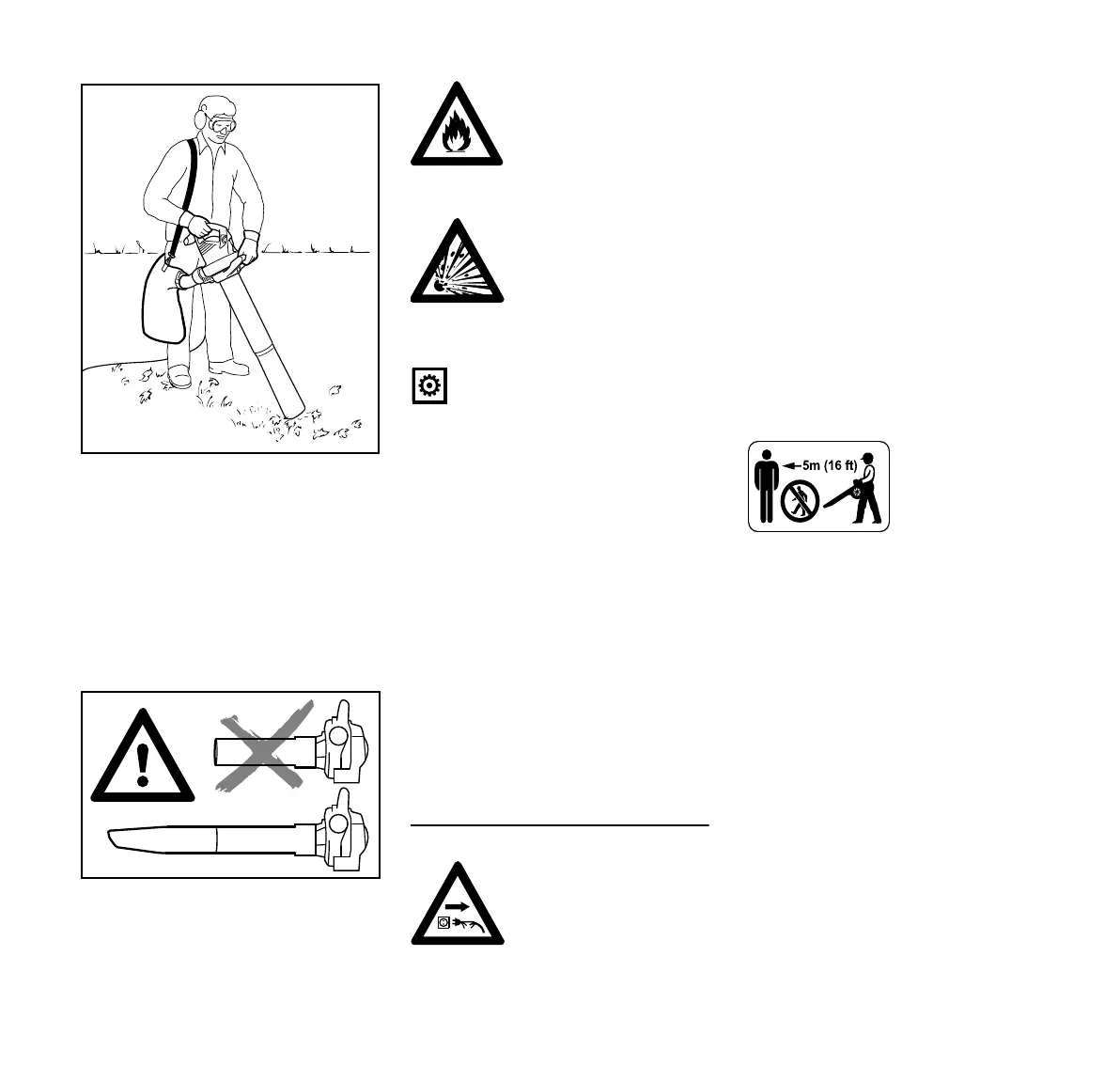 5m (16 ft)