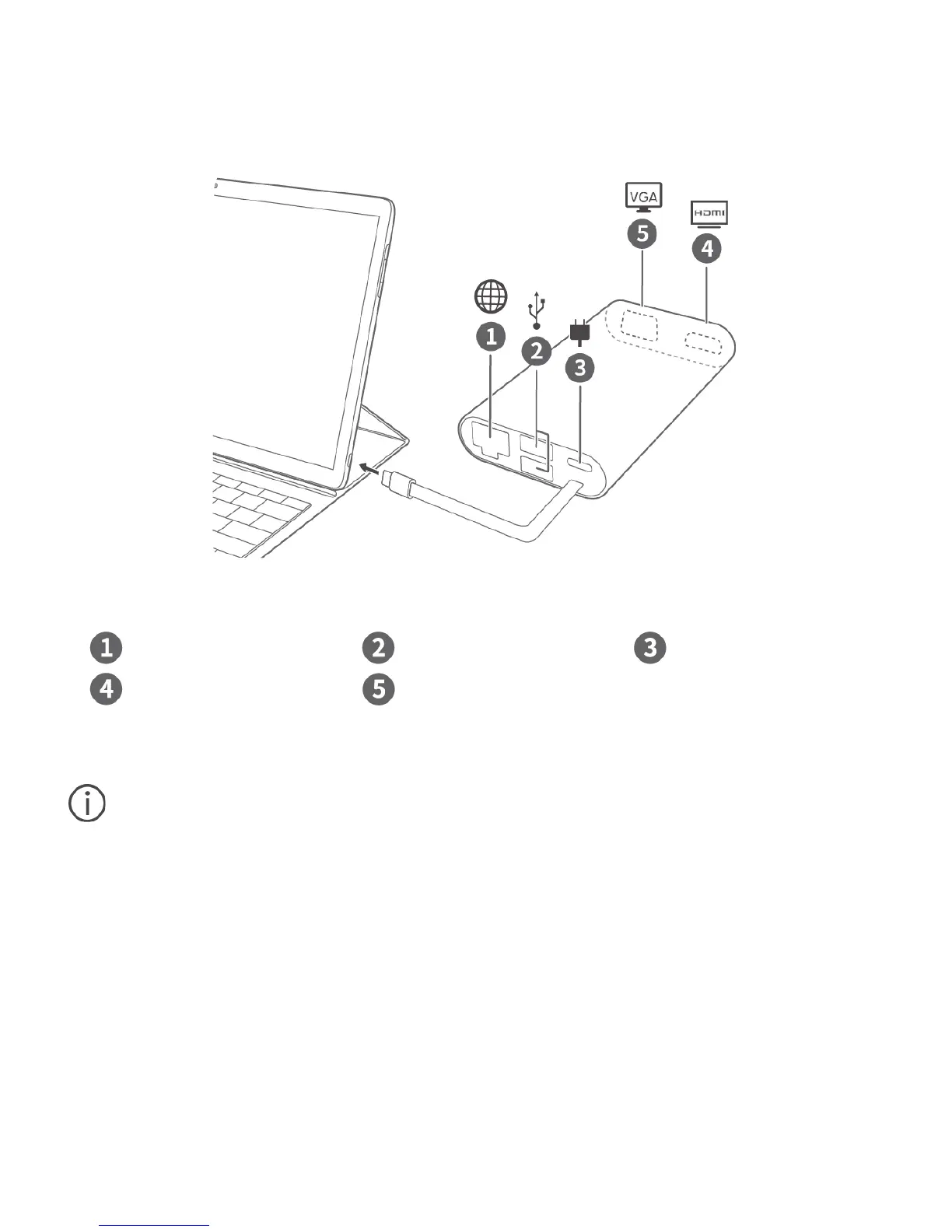 VGA

HDMI

5

4

1

2

3

1 2 3
4 5