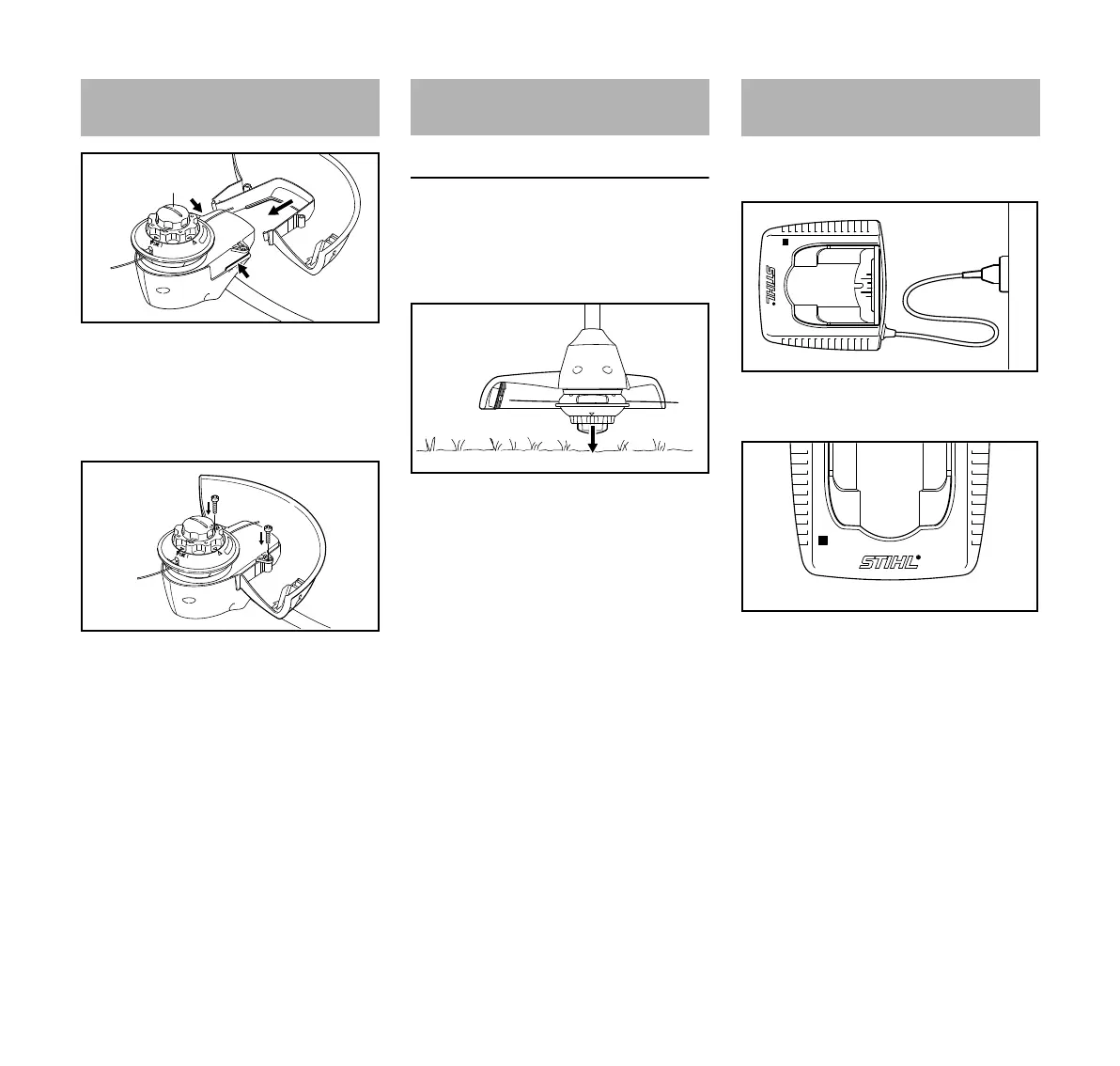 STIHL

STIHL