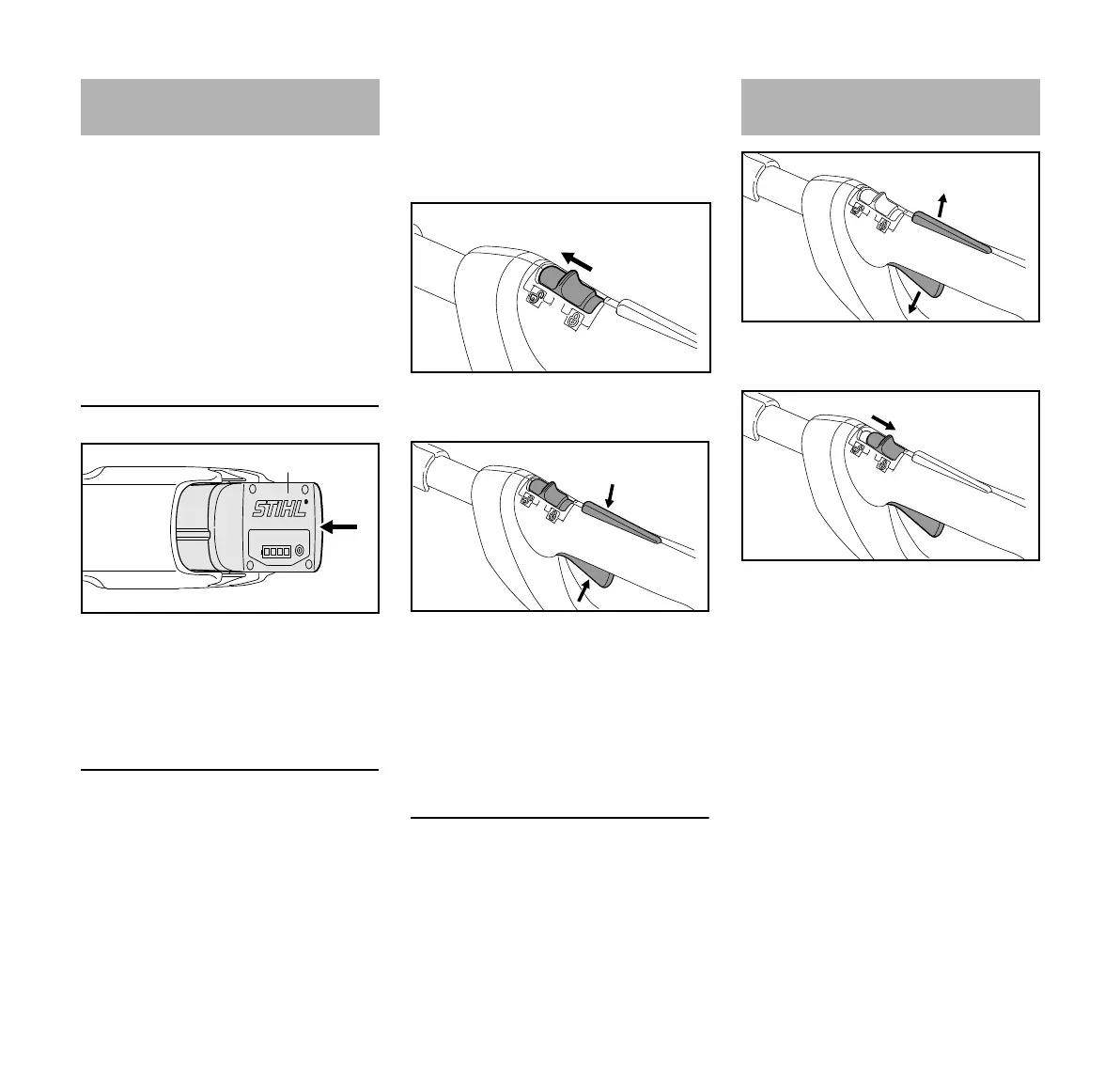 STIHL