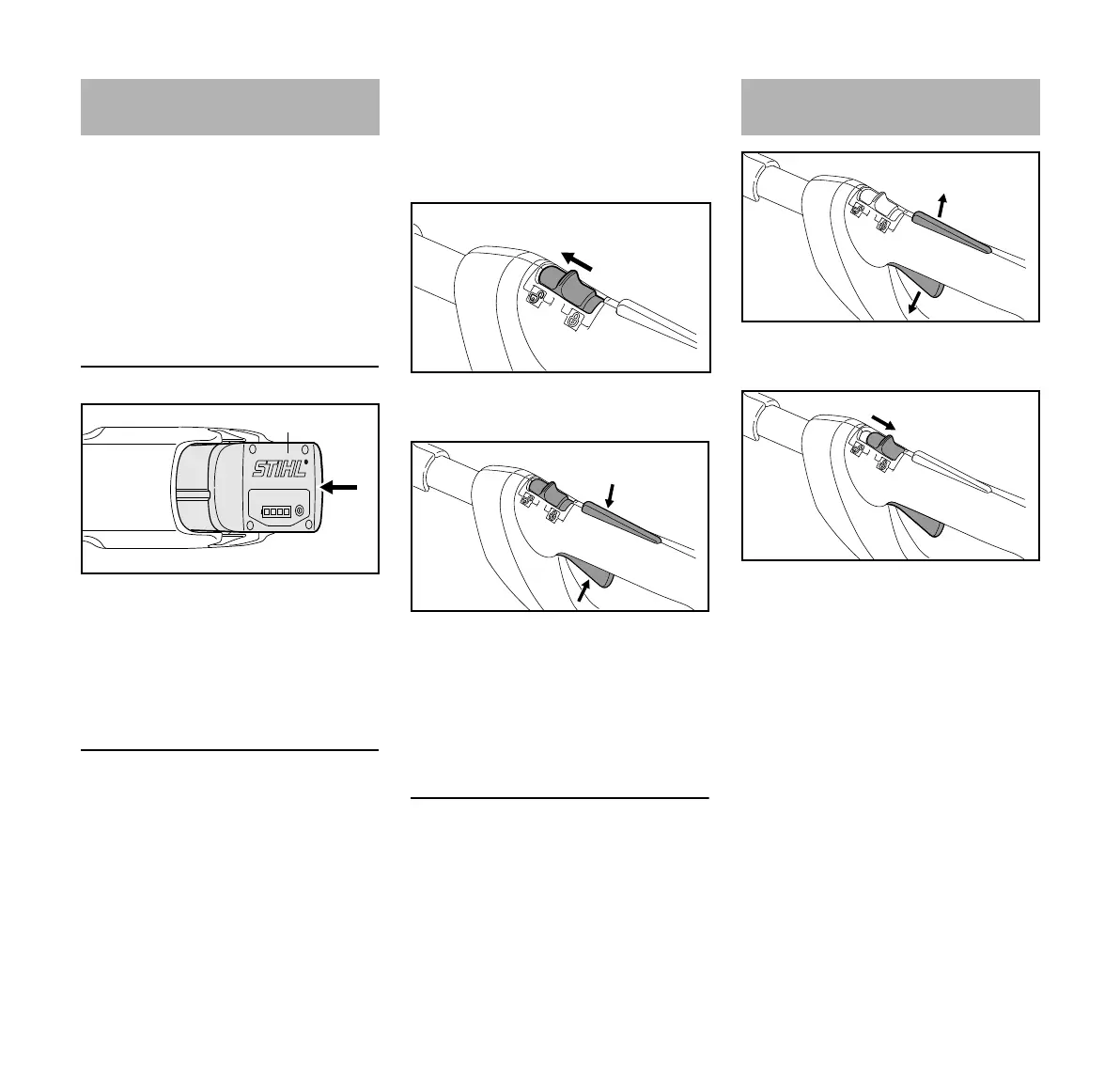 STIHL