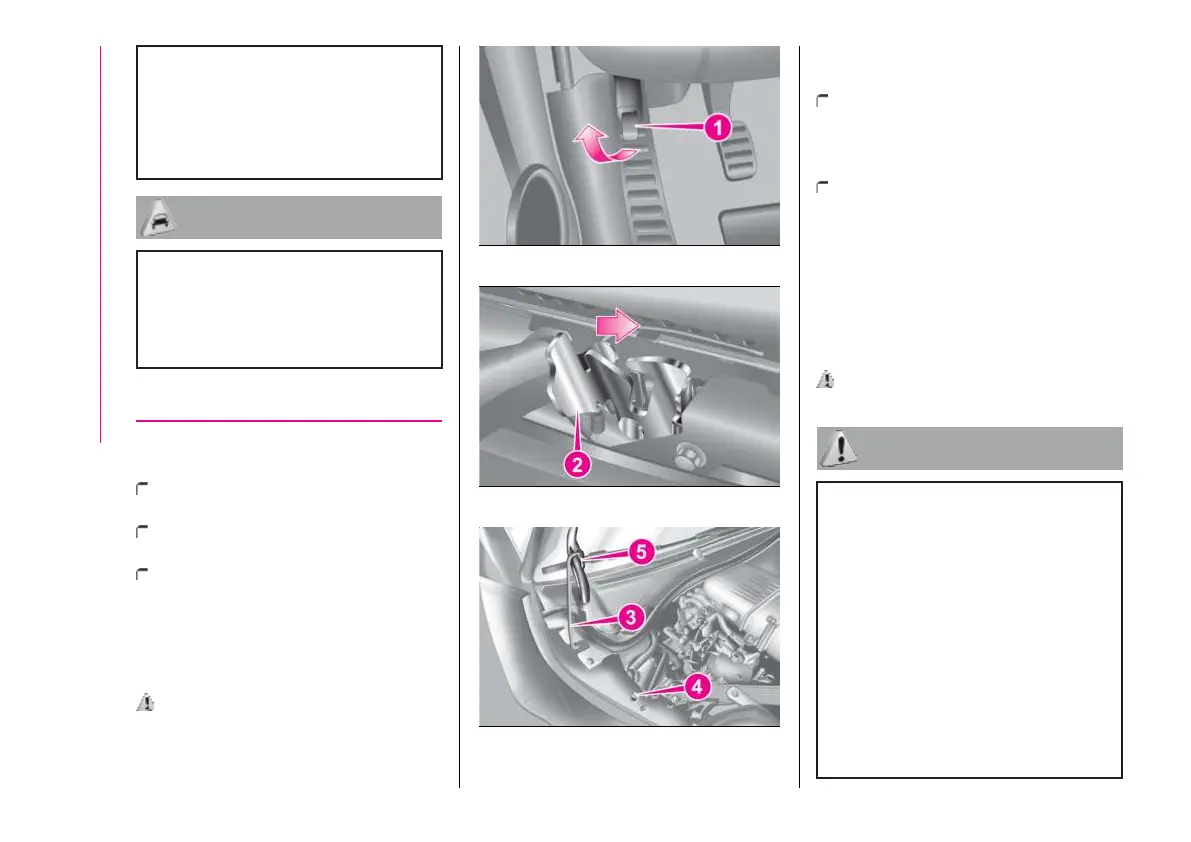 1

2

5

3

4