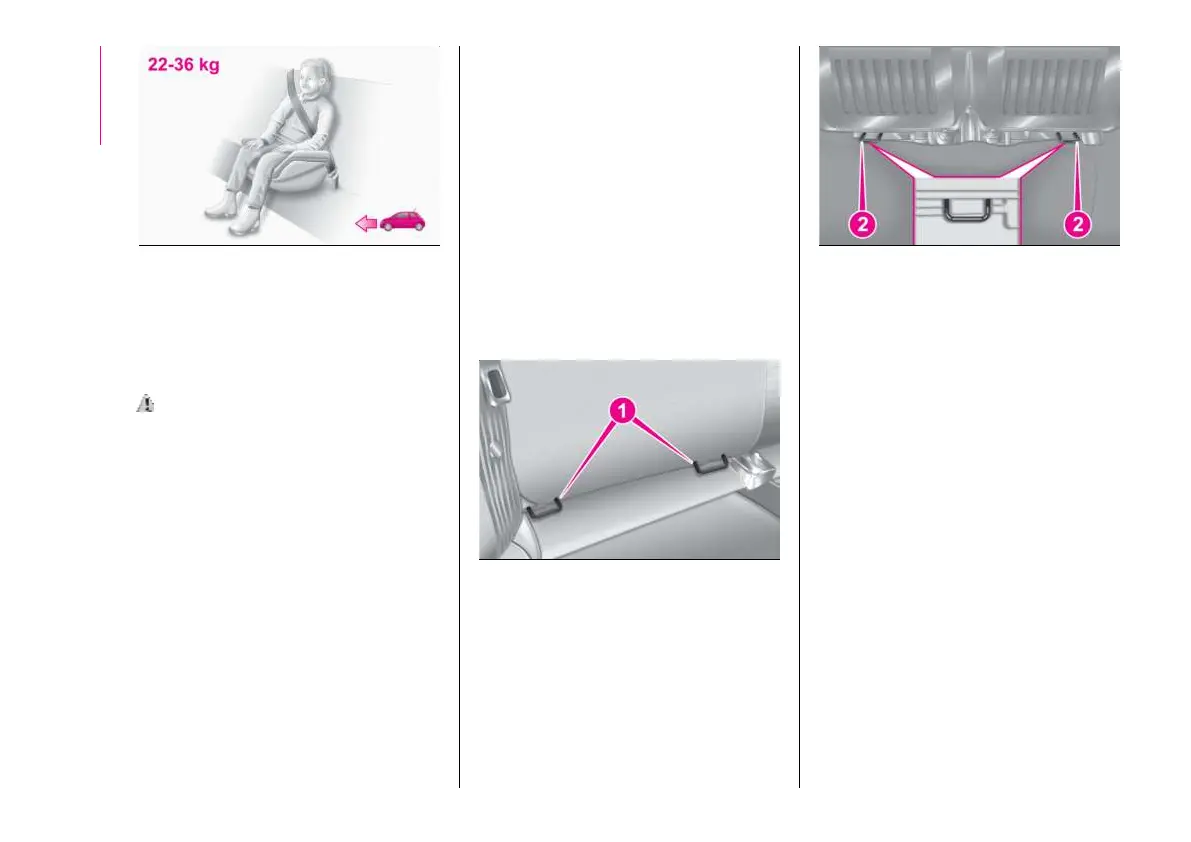 22-36 kg

1

2

2