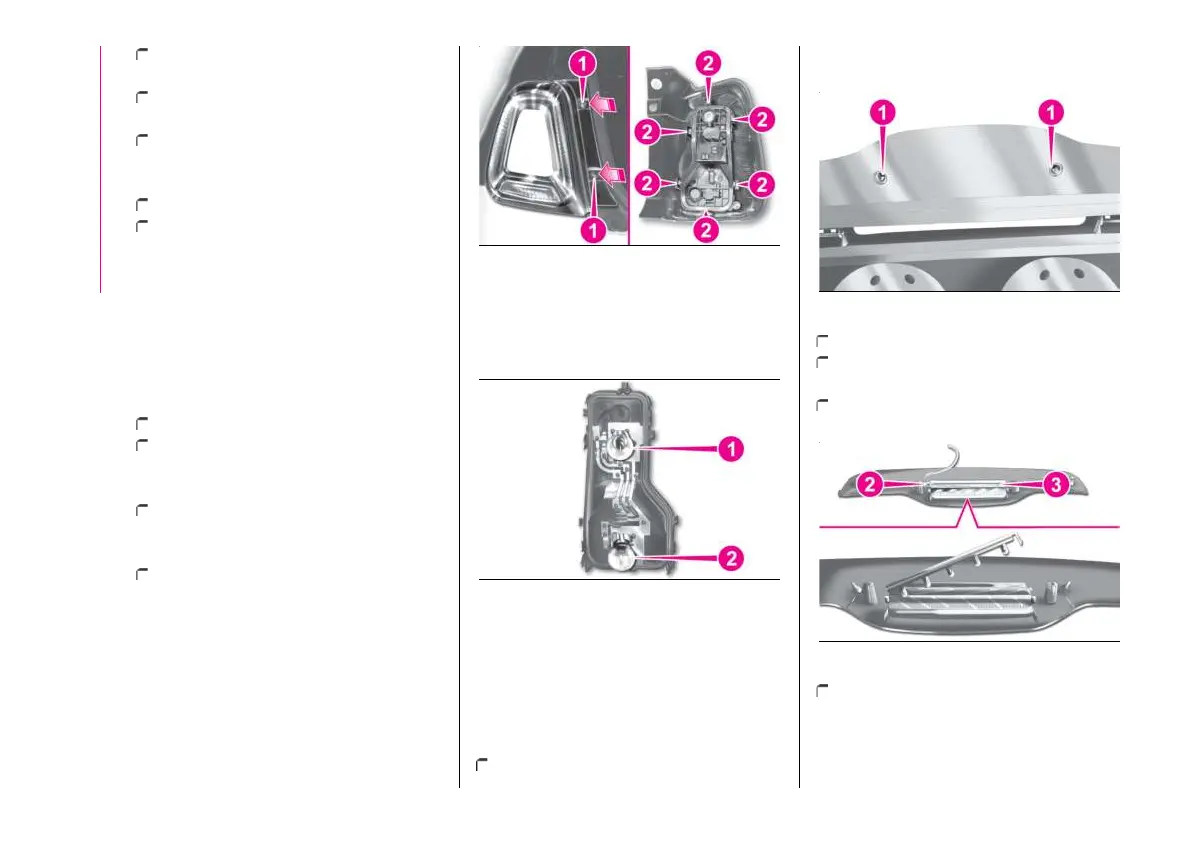 1
1
2
2
2
2
2
2
1
2
1
1
2
3