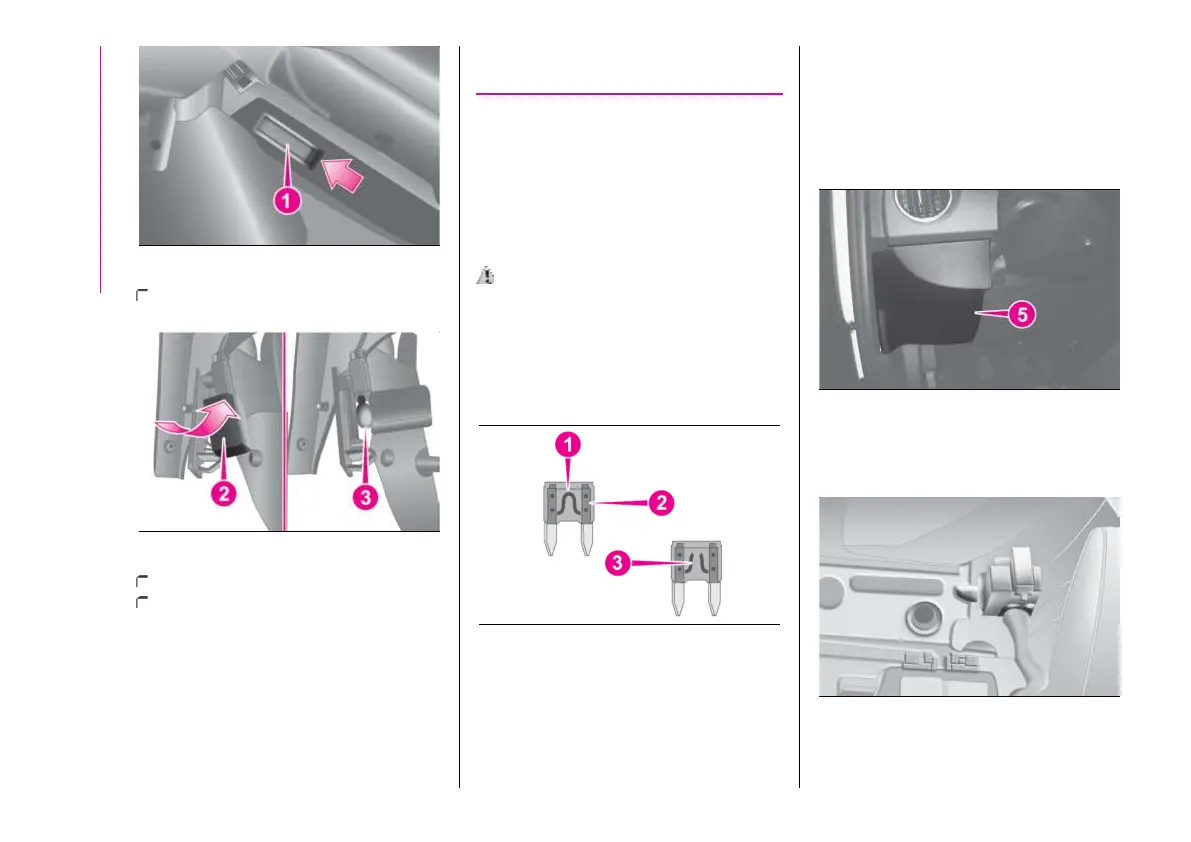 1

2

3

1

2

3

5