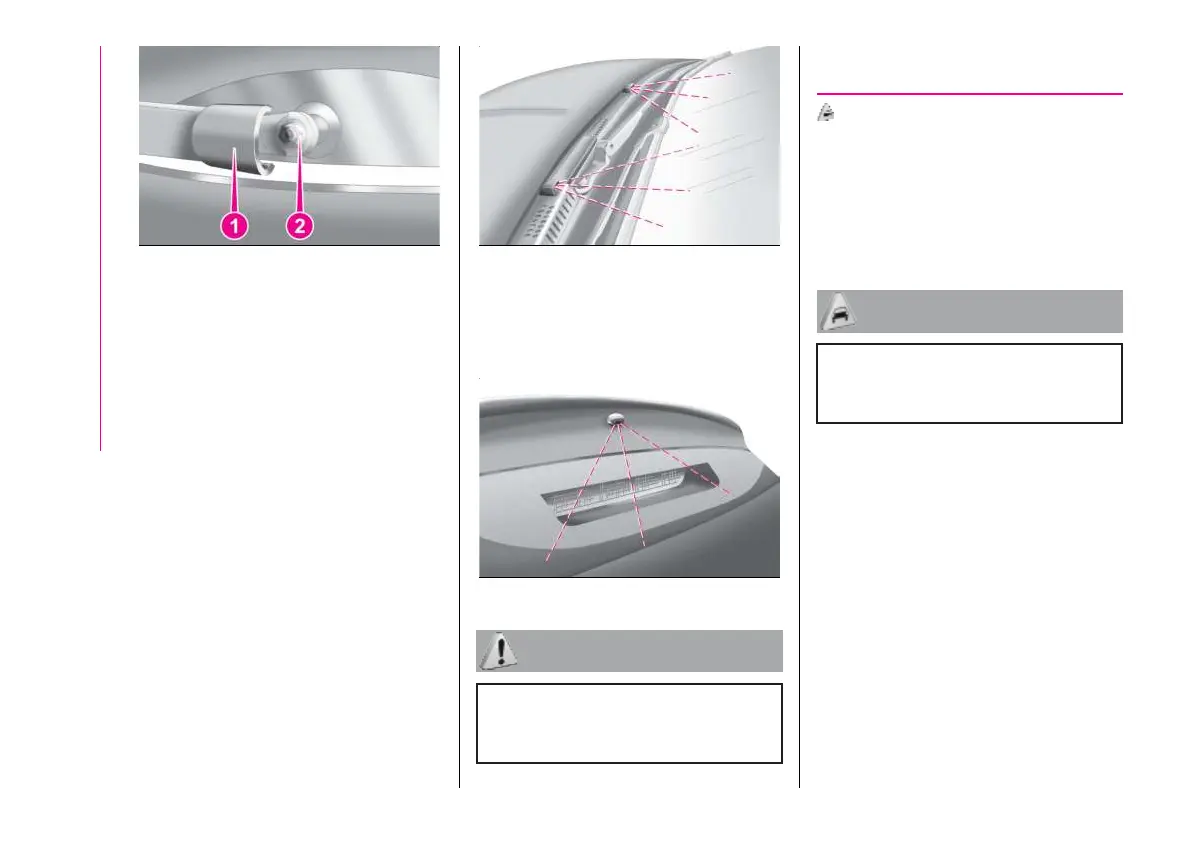 1
2