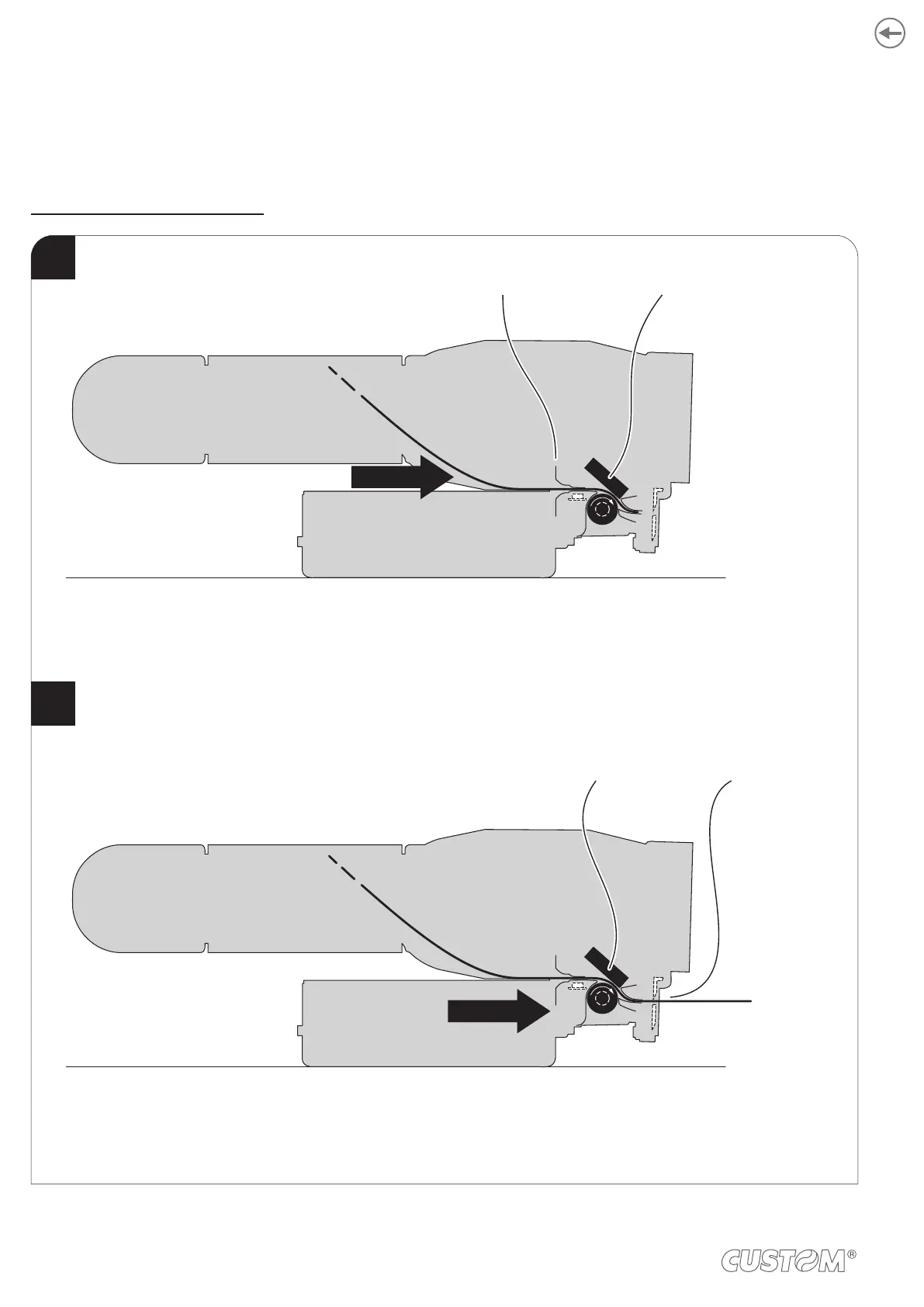 CUSTOM®