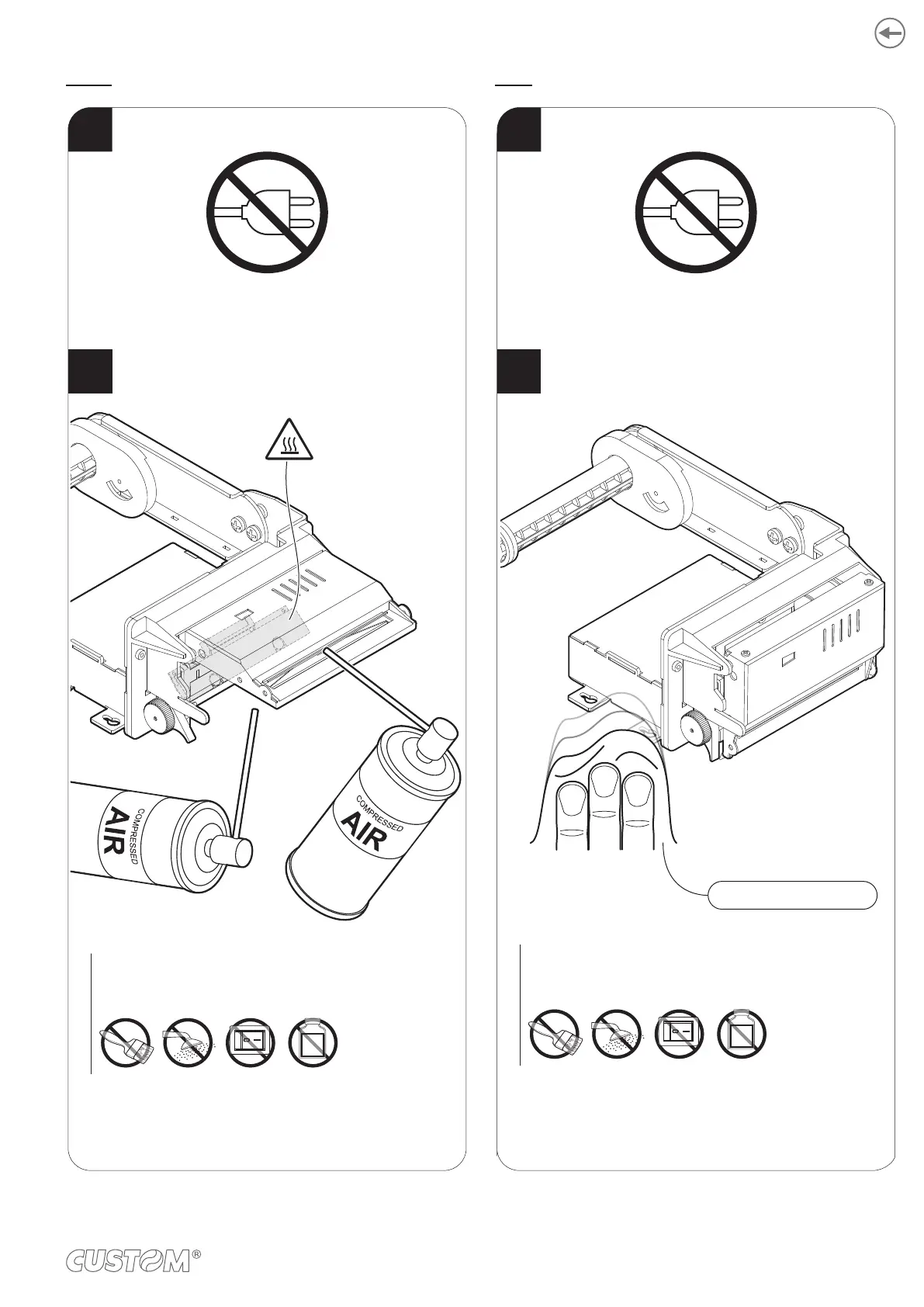 COMPRESSED
AIR

COMPRESSED
AIR

CUSTOM®