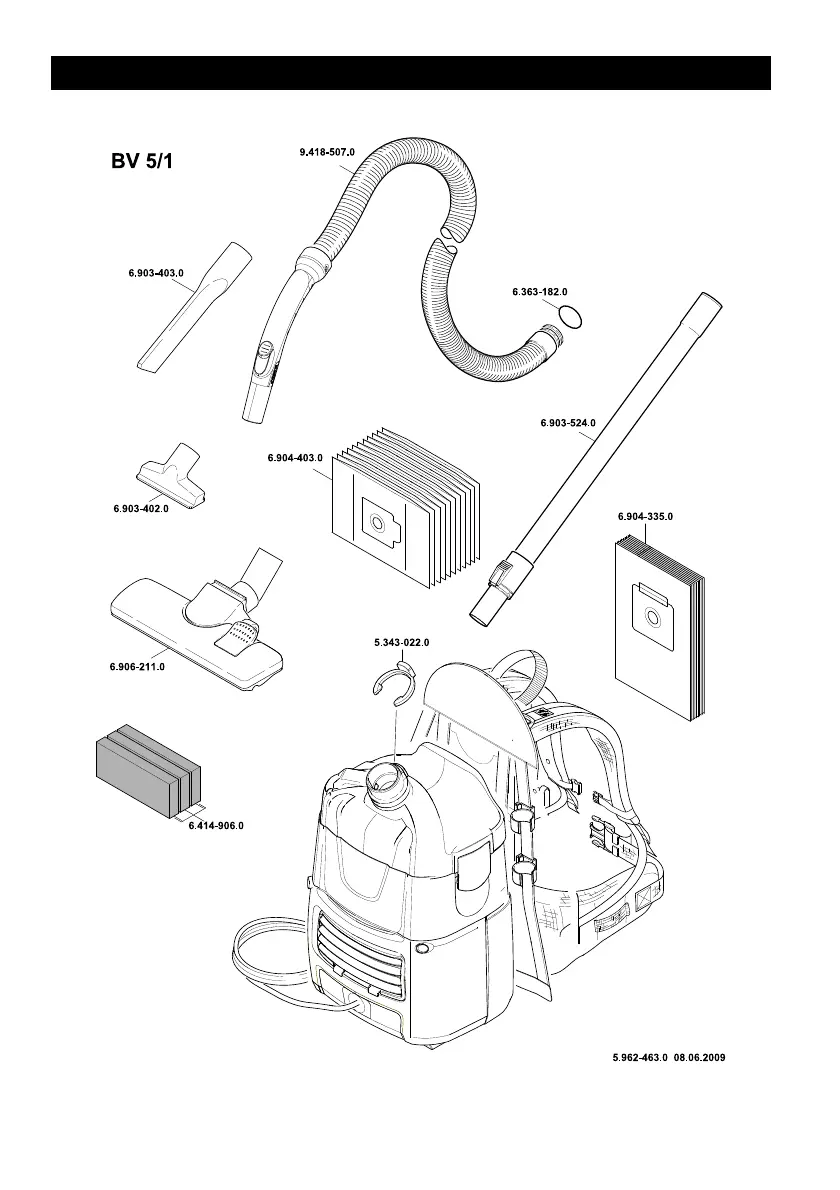 BV 5/1

9.418-507.0

6.903-403.0

6.363-182.0

6.903-524.0

6.904-403.0

6.903-402.0

6.904-335.0

5.343-022.0

6.906-211.0

6.414-906.0

5.962-463.0 08.06.2009