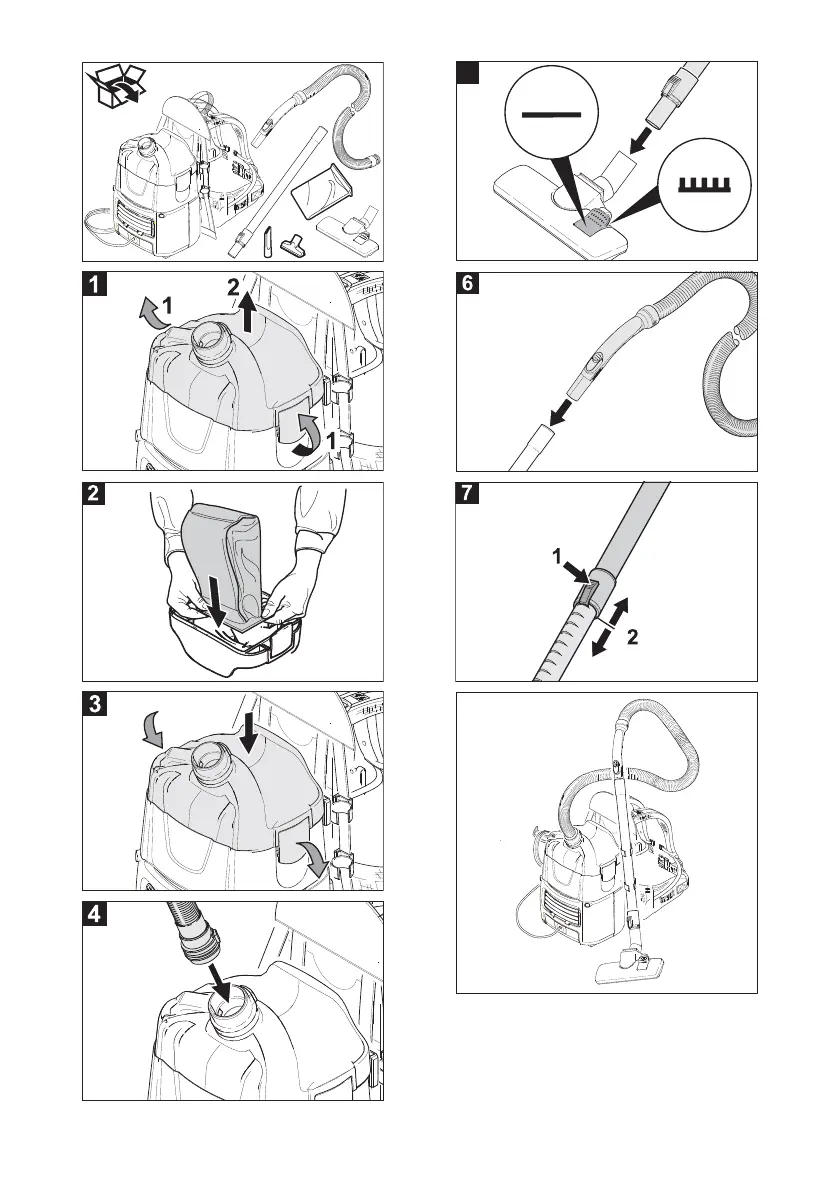 1
1
2
1

2

3

4

6

7
1
2