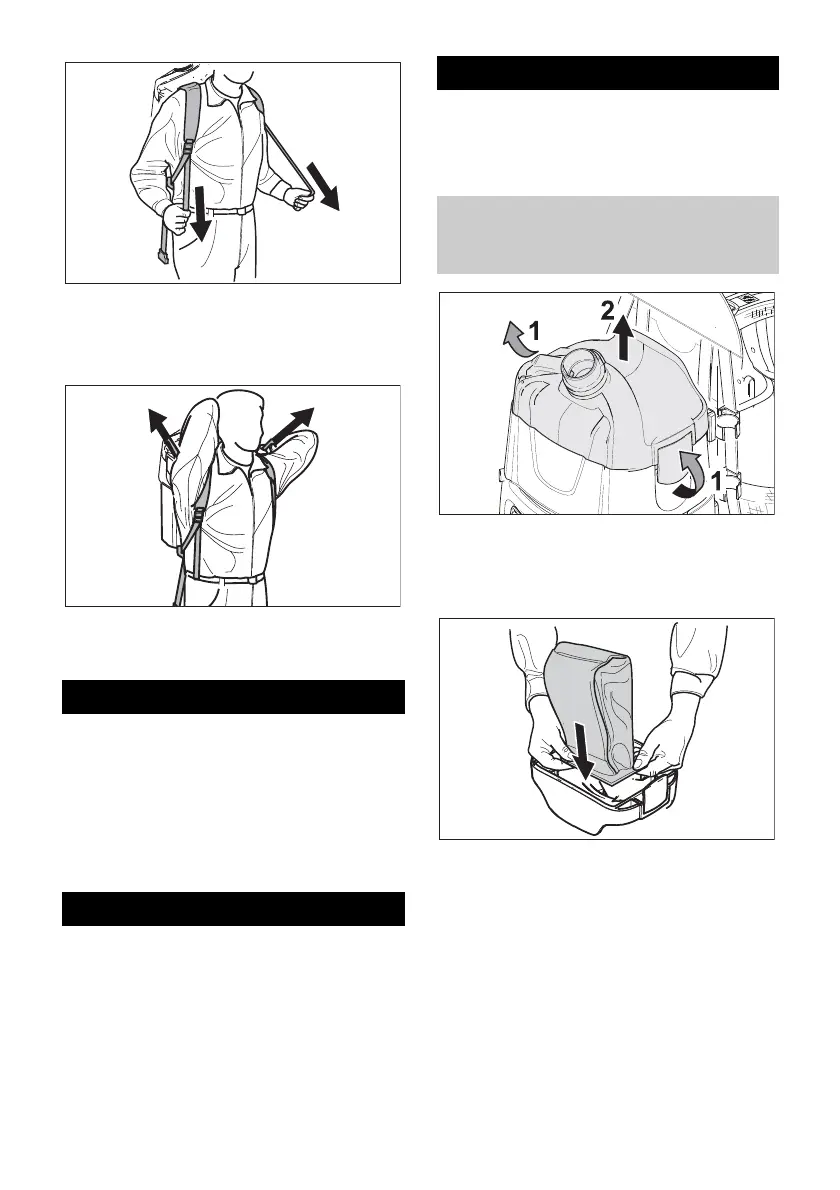 1

2

1