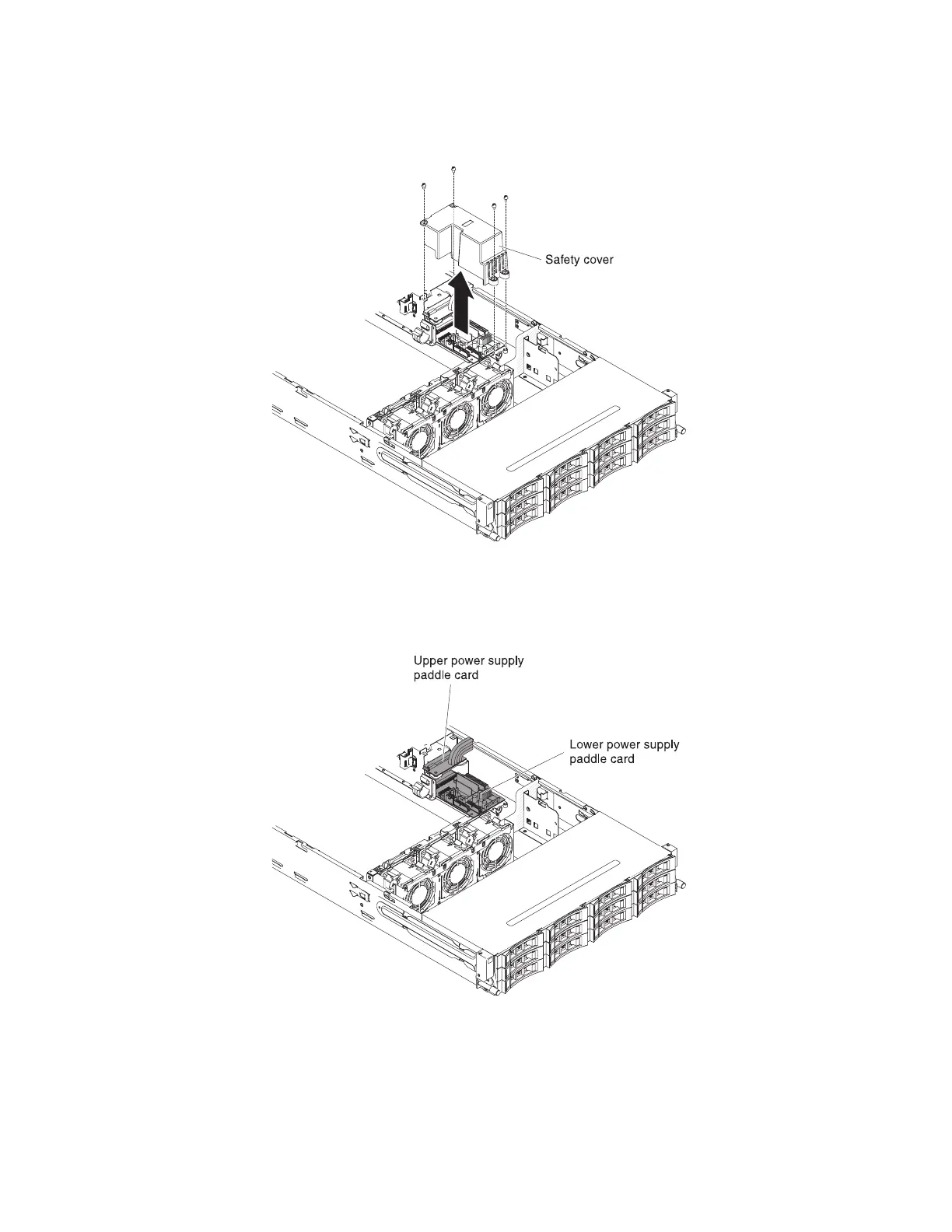 Safety cover

Upper power supply paddle card

Lower power supply paddle card