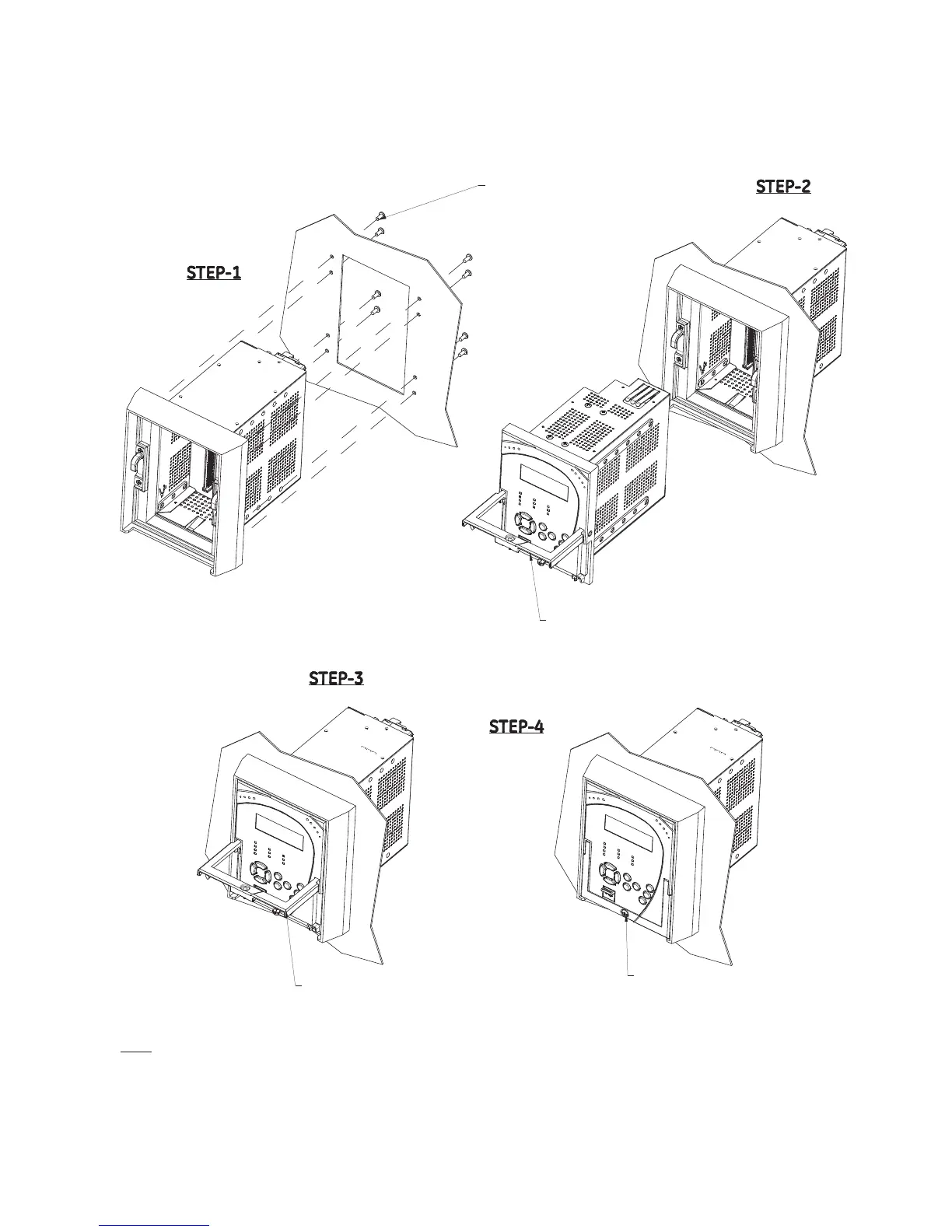 STEP-2

STEP-1

STEP-3

STEP-4