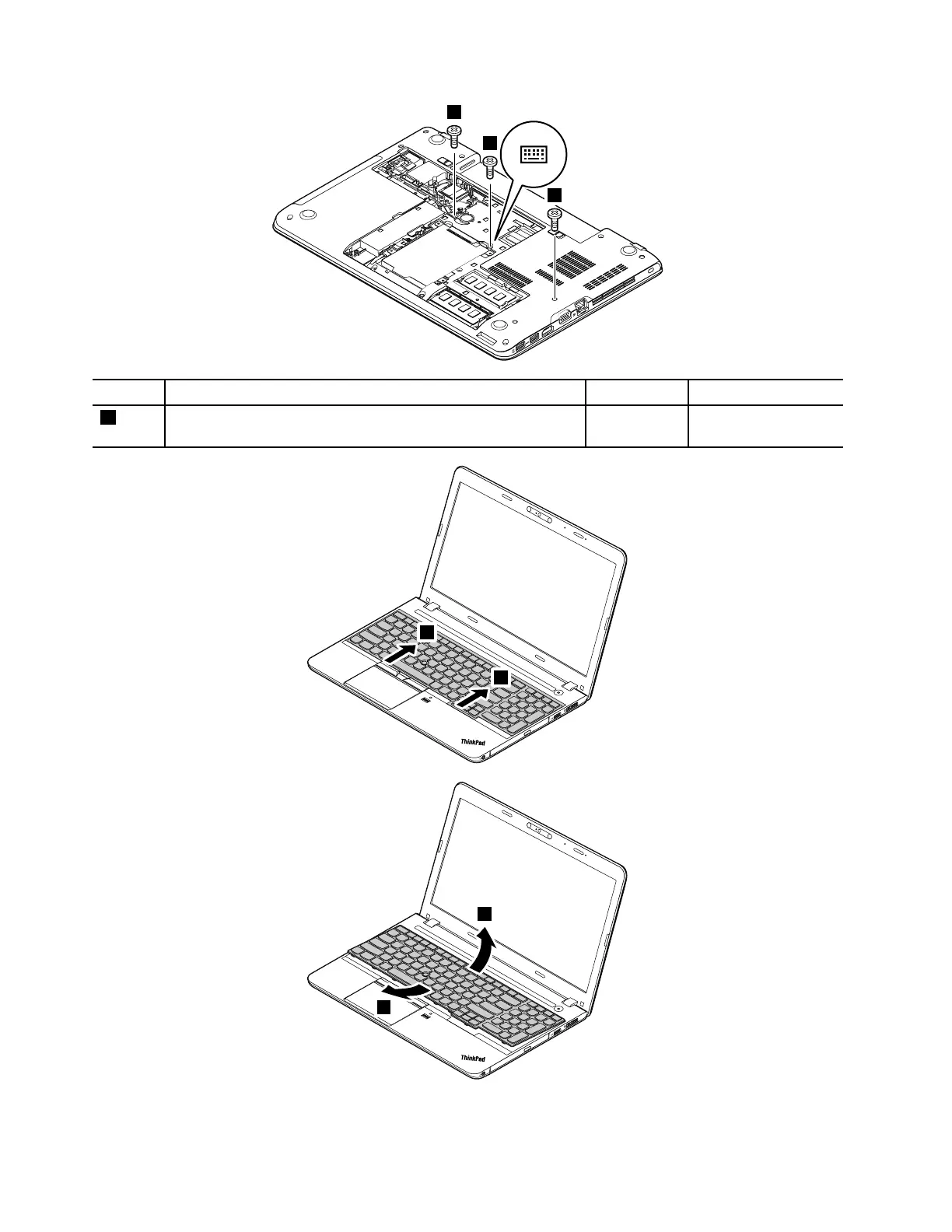 ThinkPad

ThinkPad