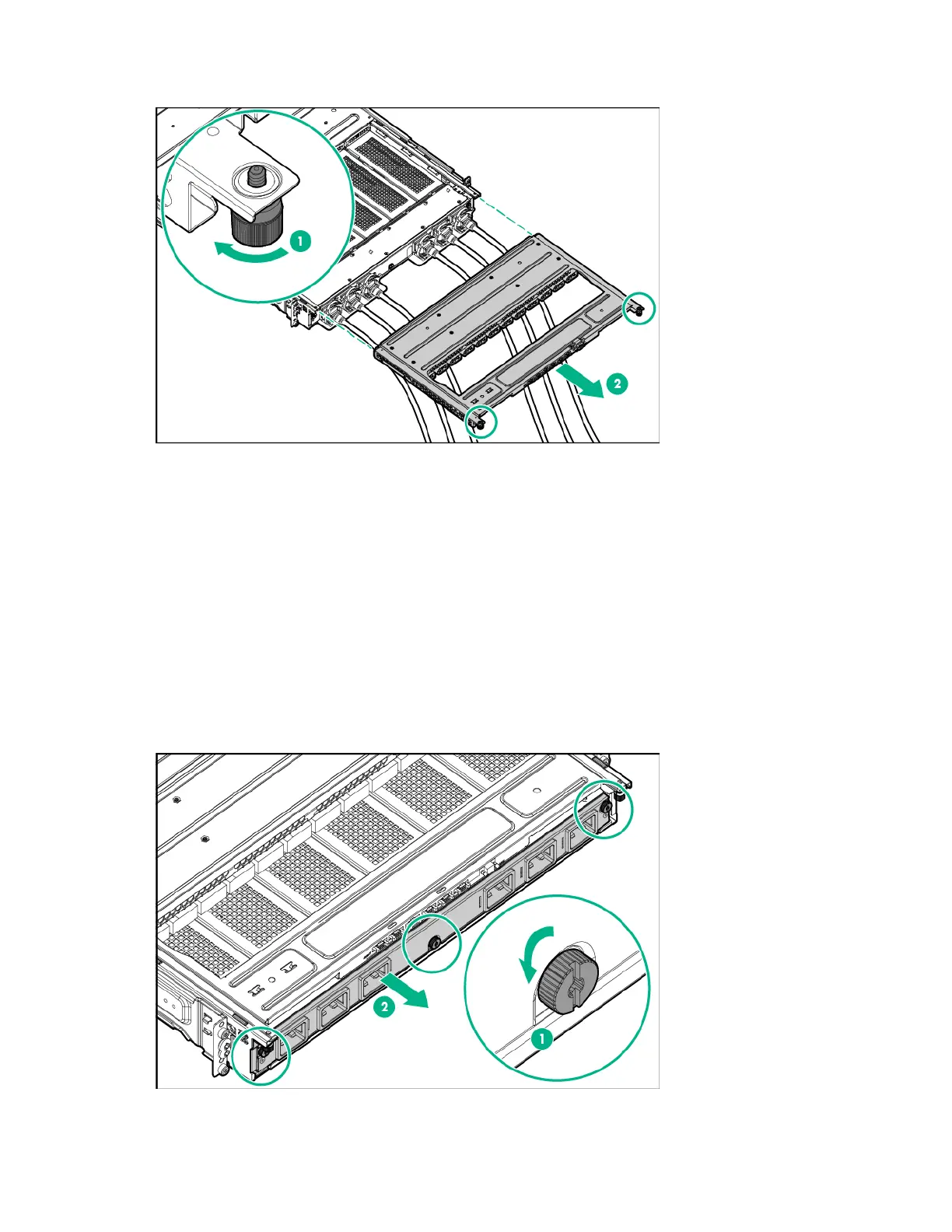 1

2

2

1