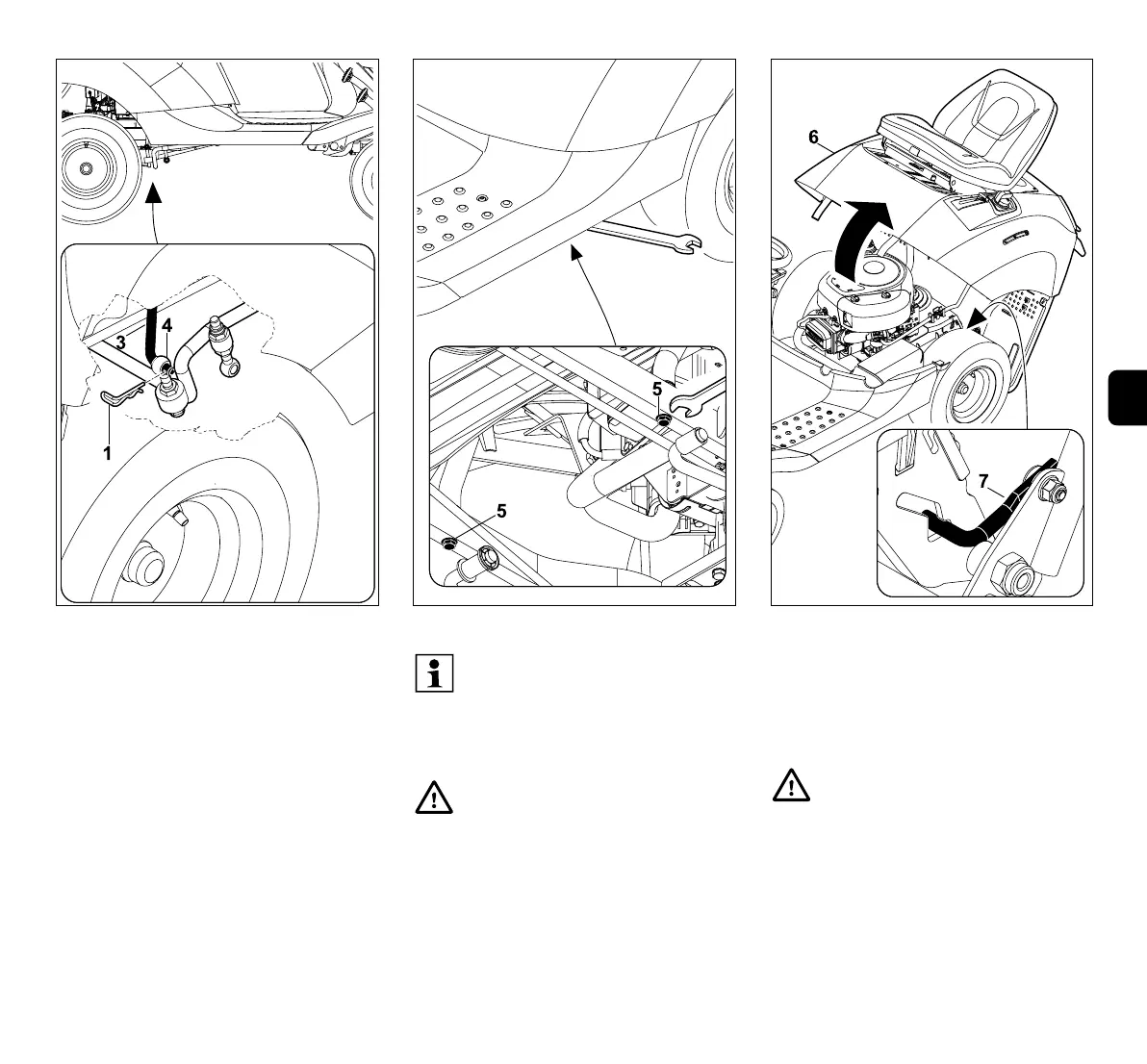 3
4
1

5
5

6
7