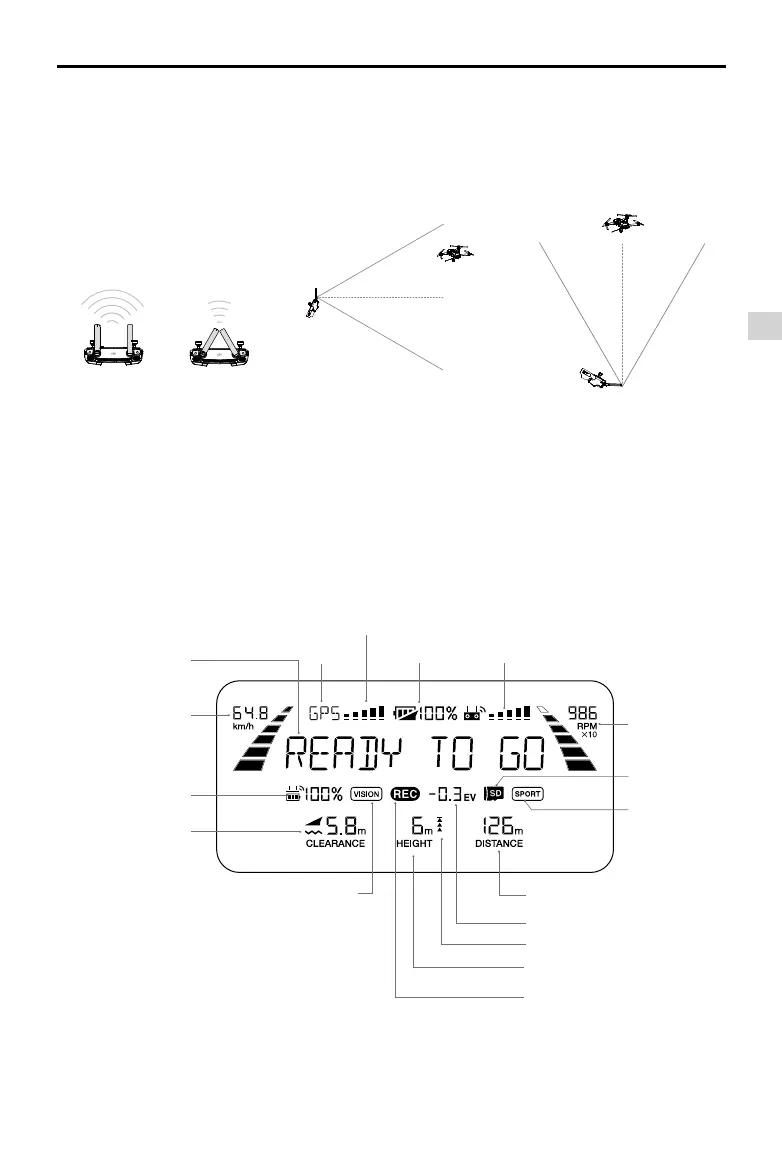 64.8
km/h

GPS

100%

986
RPM
×10

READY TO GO

100%

VISION

REC

-0.3 EV

SD

SPORT

5.8m
CLEARANCE

6m
HEIGHT

126m
DISTANCE