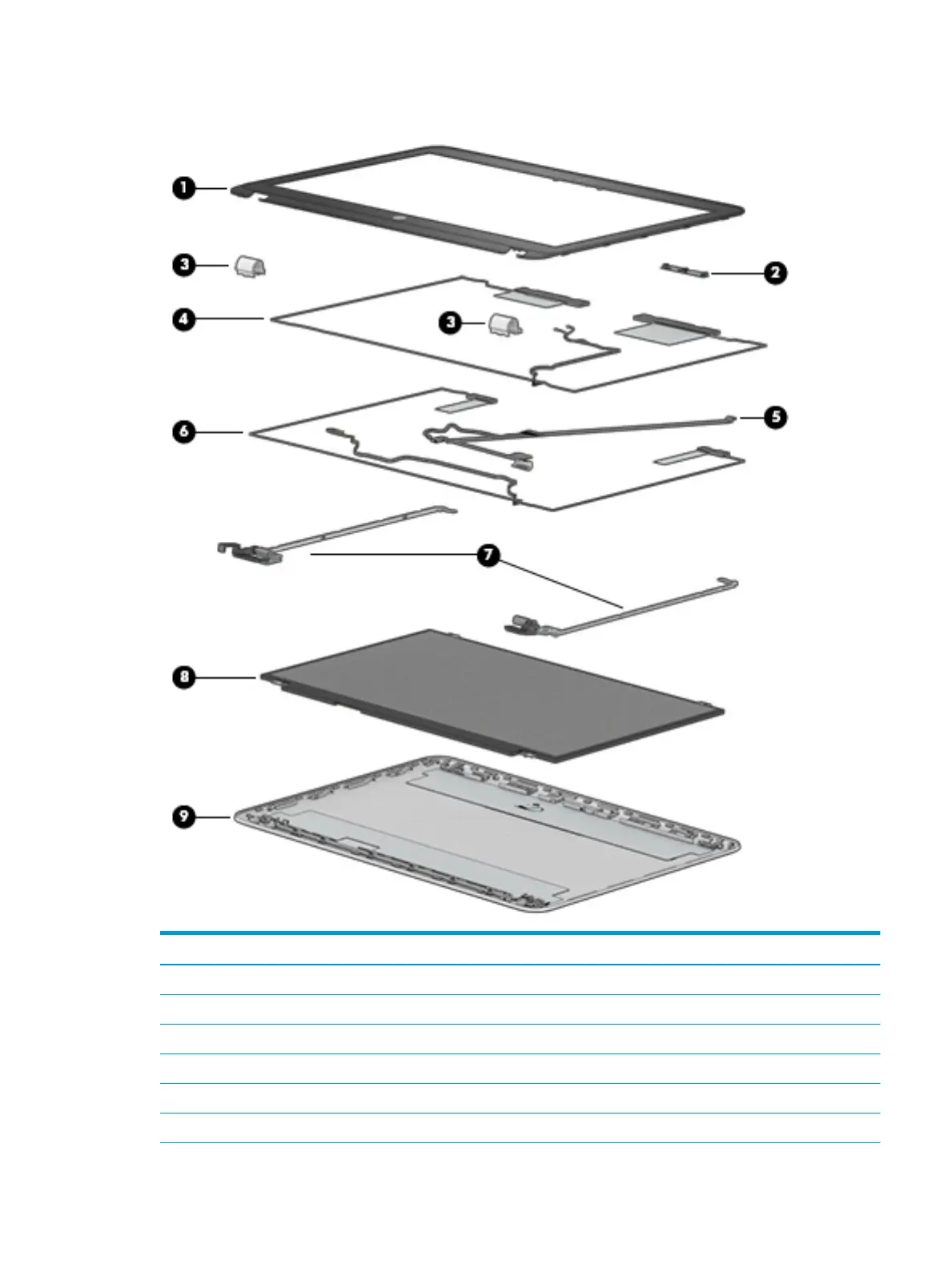 1
3
2
4
3
6
5
7
8
9