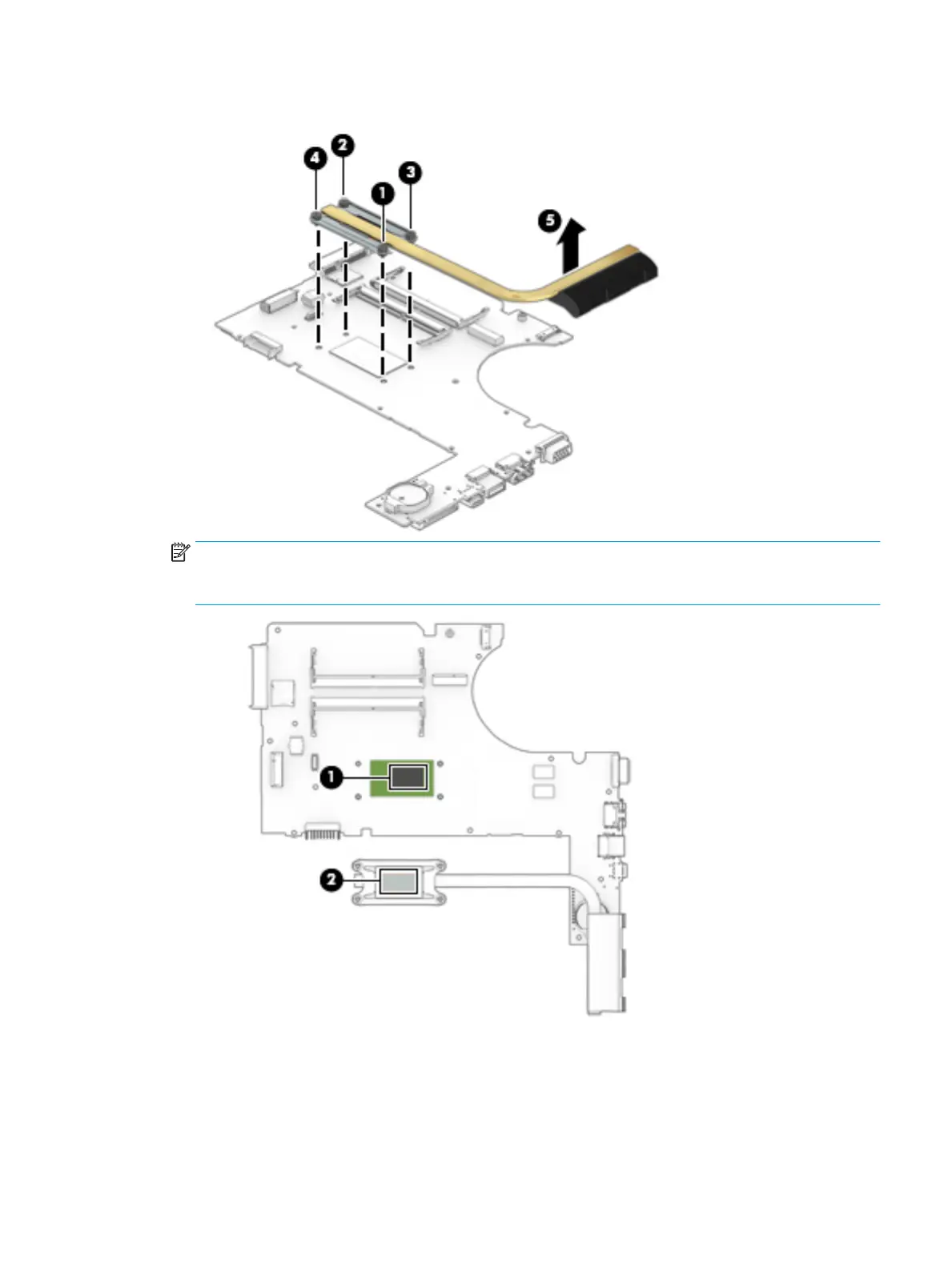 4
2
3
1
5

1

2