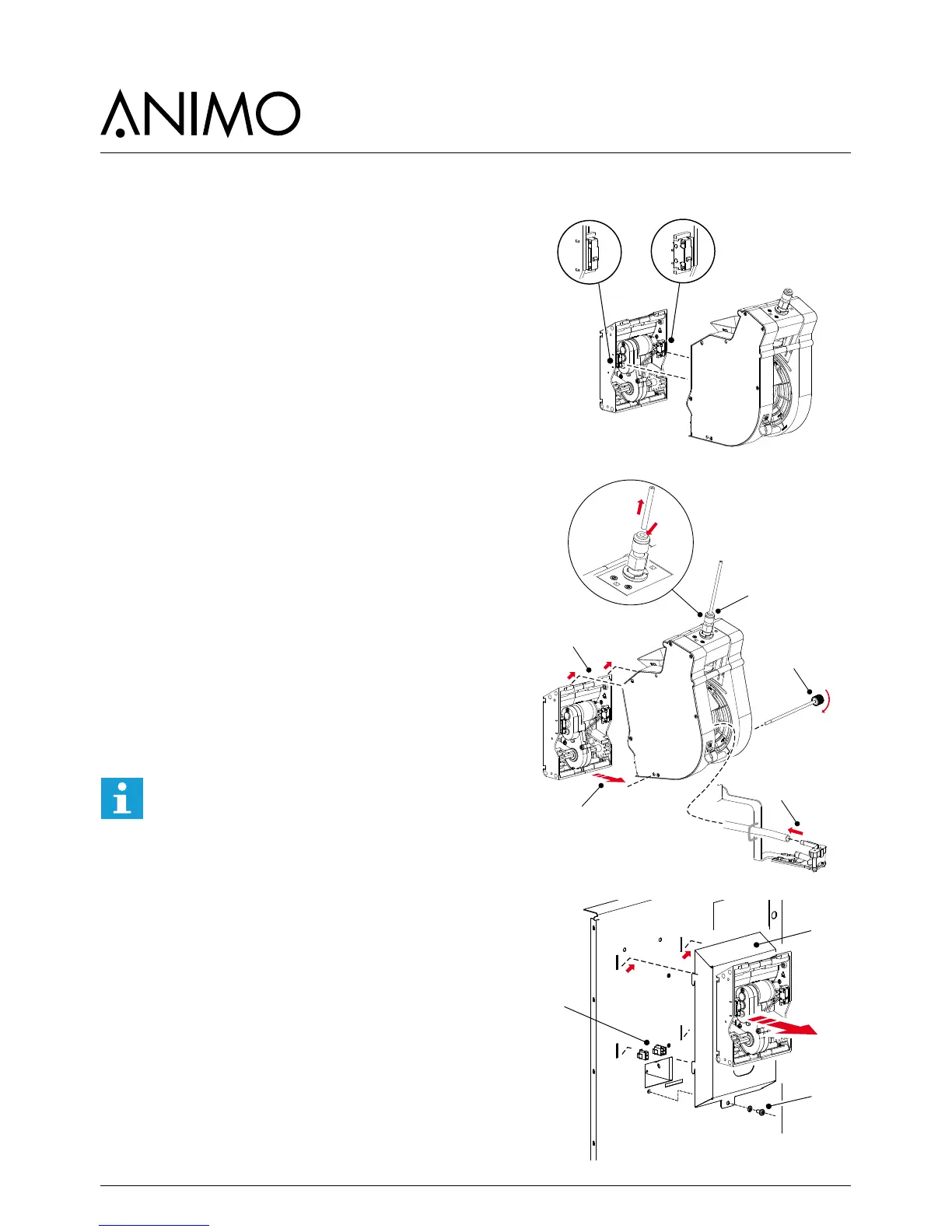 ANIMO