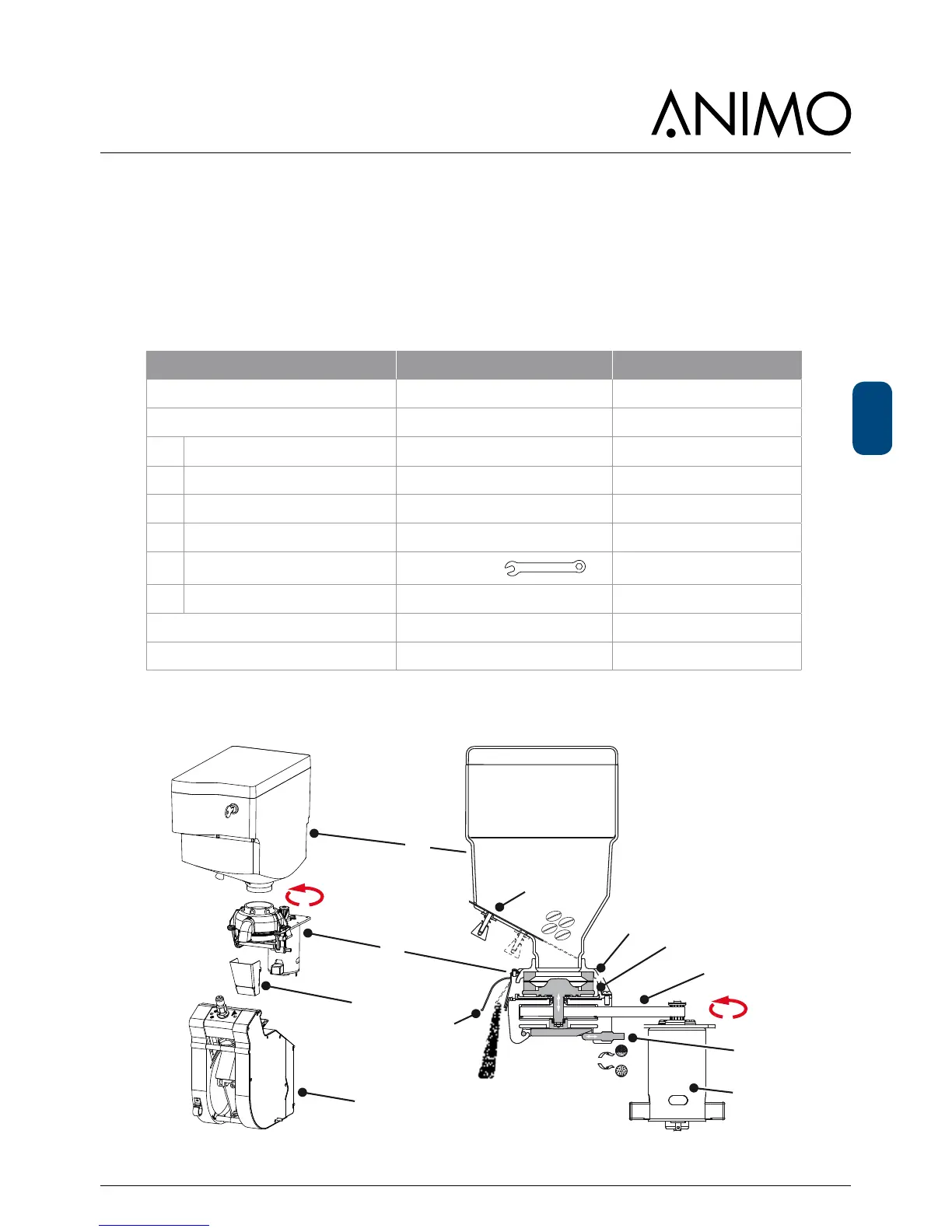 ANIMO