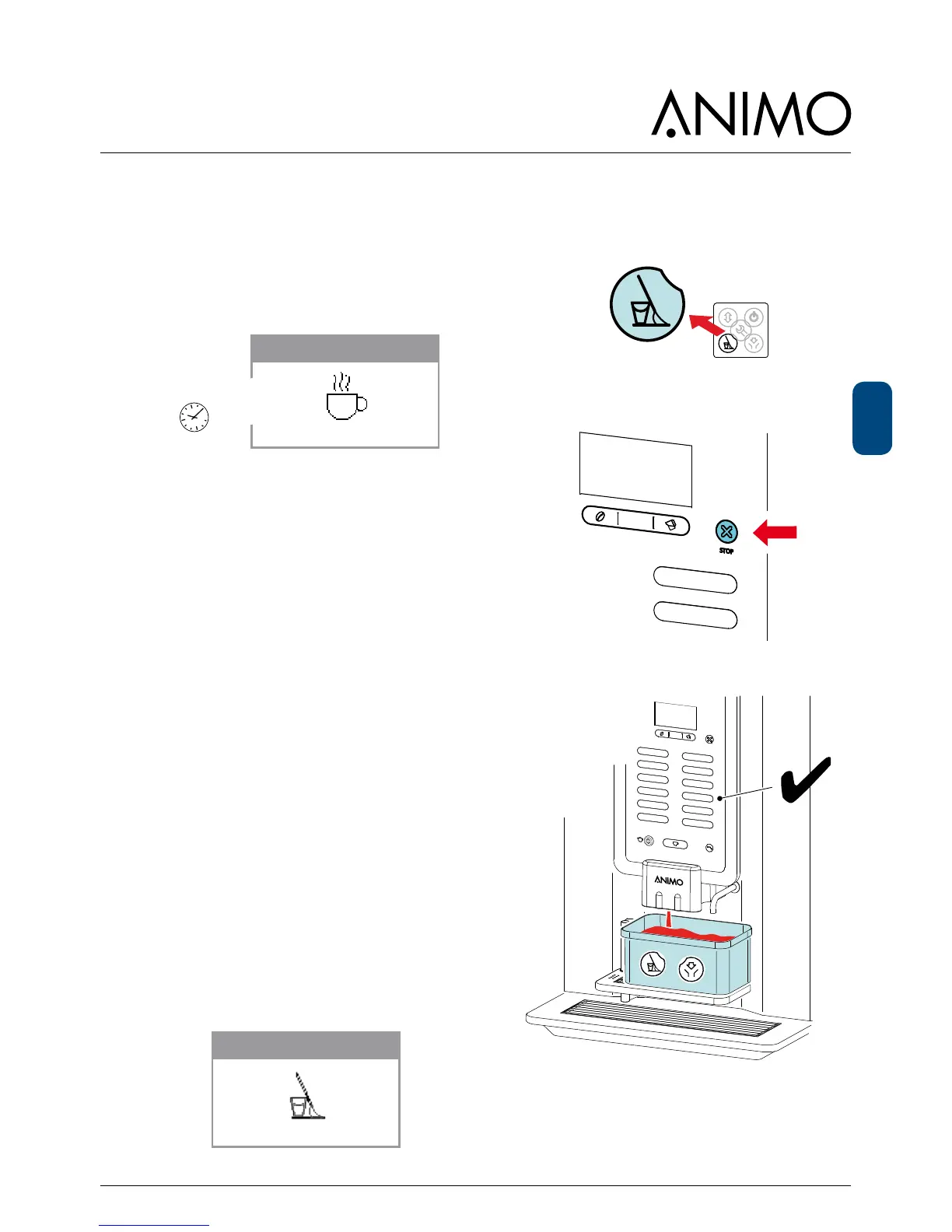 ANIMO

STOP

ANIMO