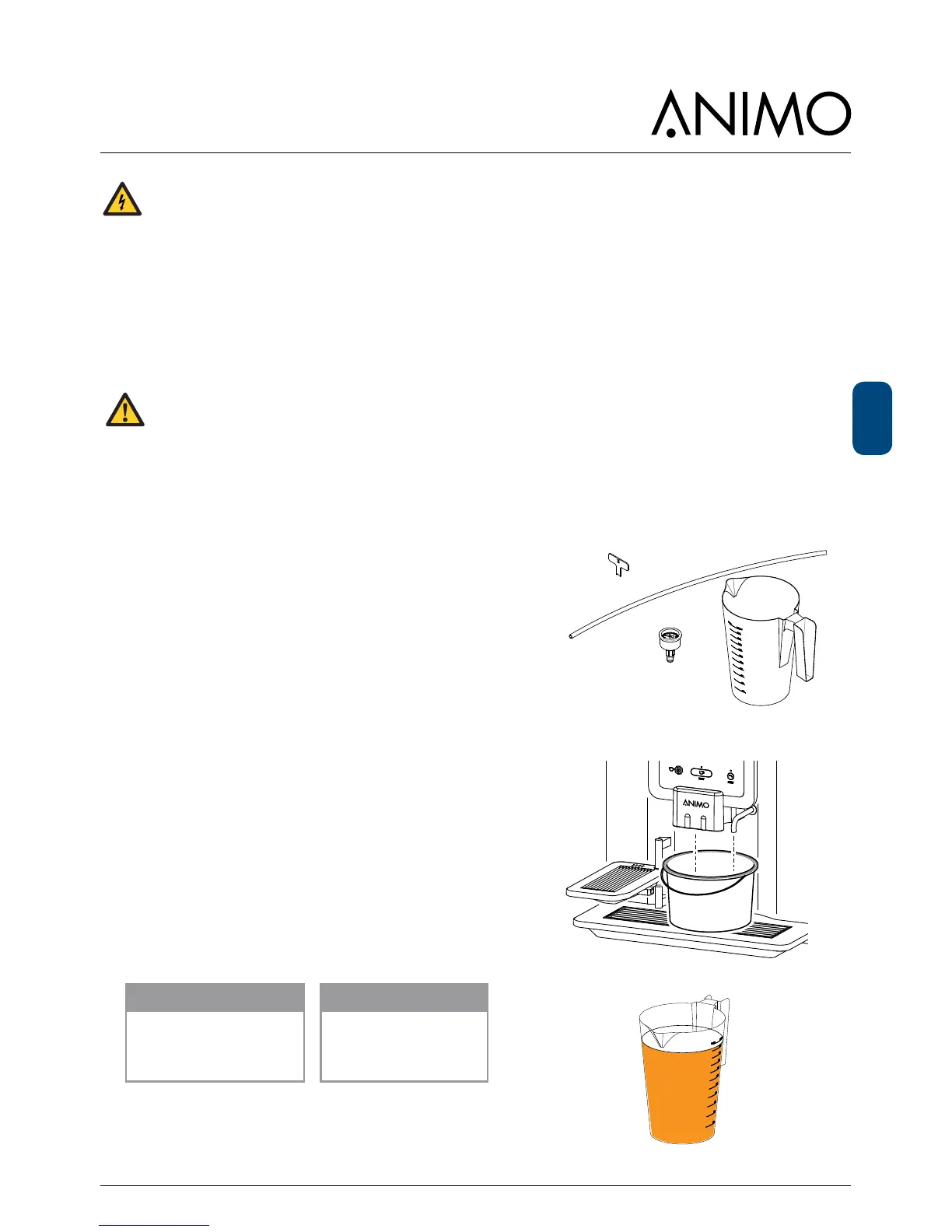 ANIMO

ANIMO