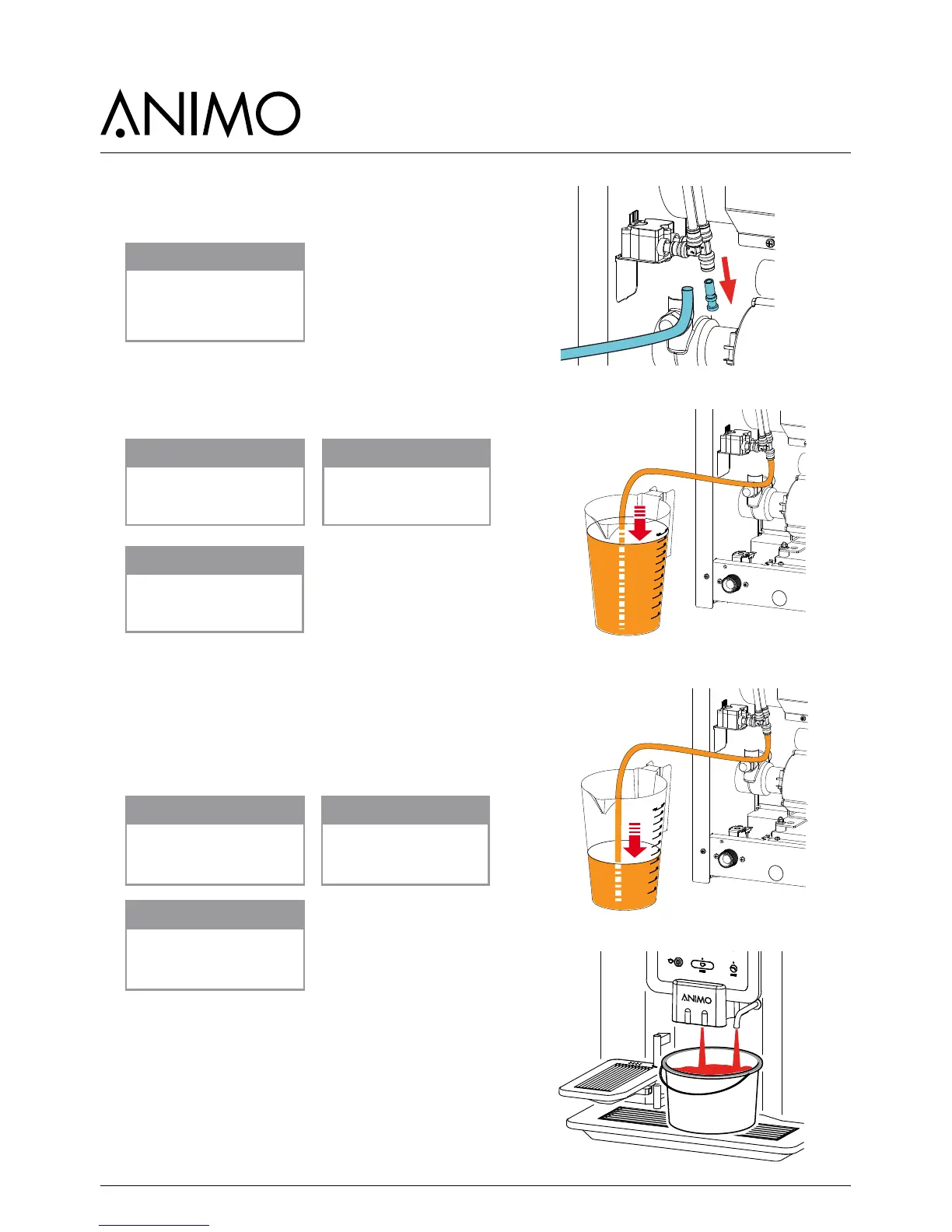 ANIMO

ANIMO