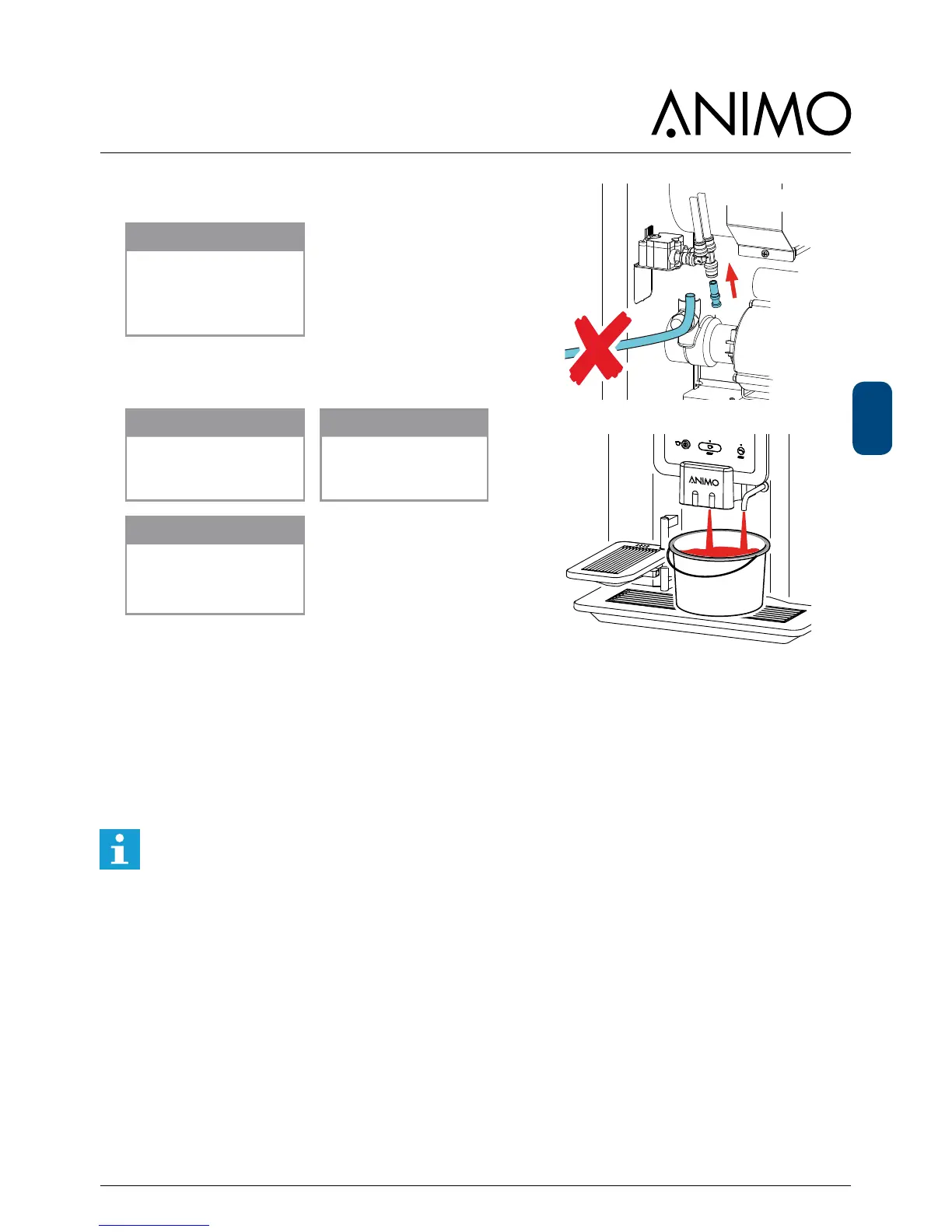 ANIMO

ANIMO