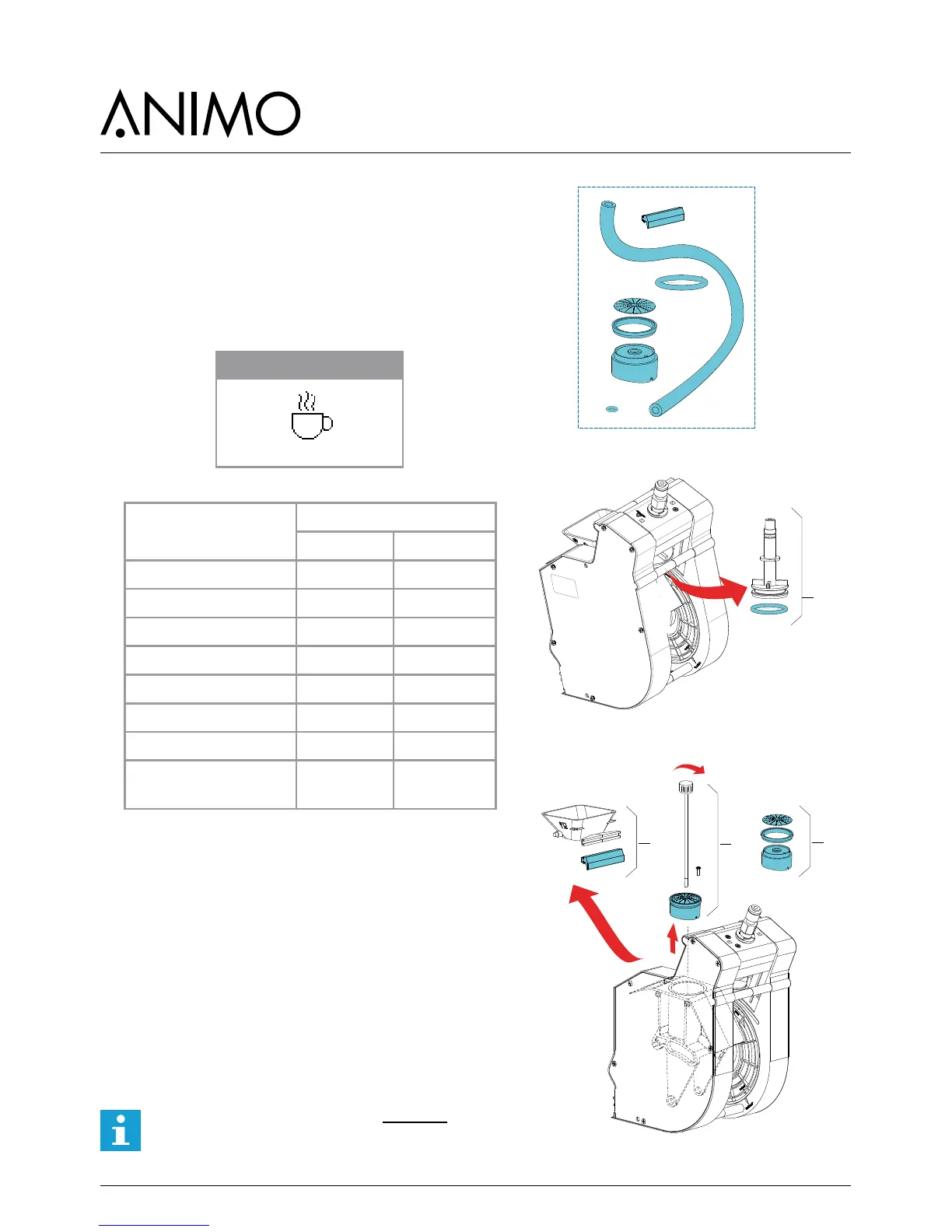 ANIMO