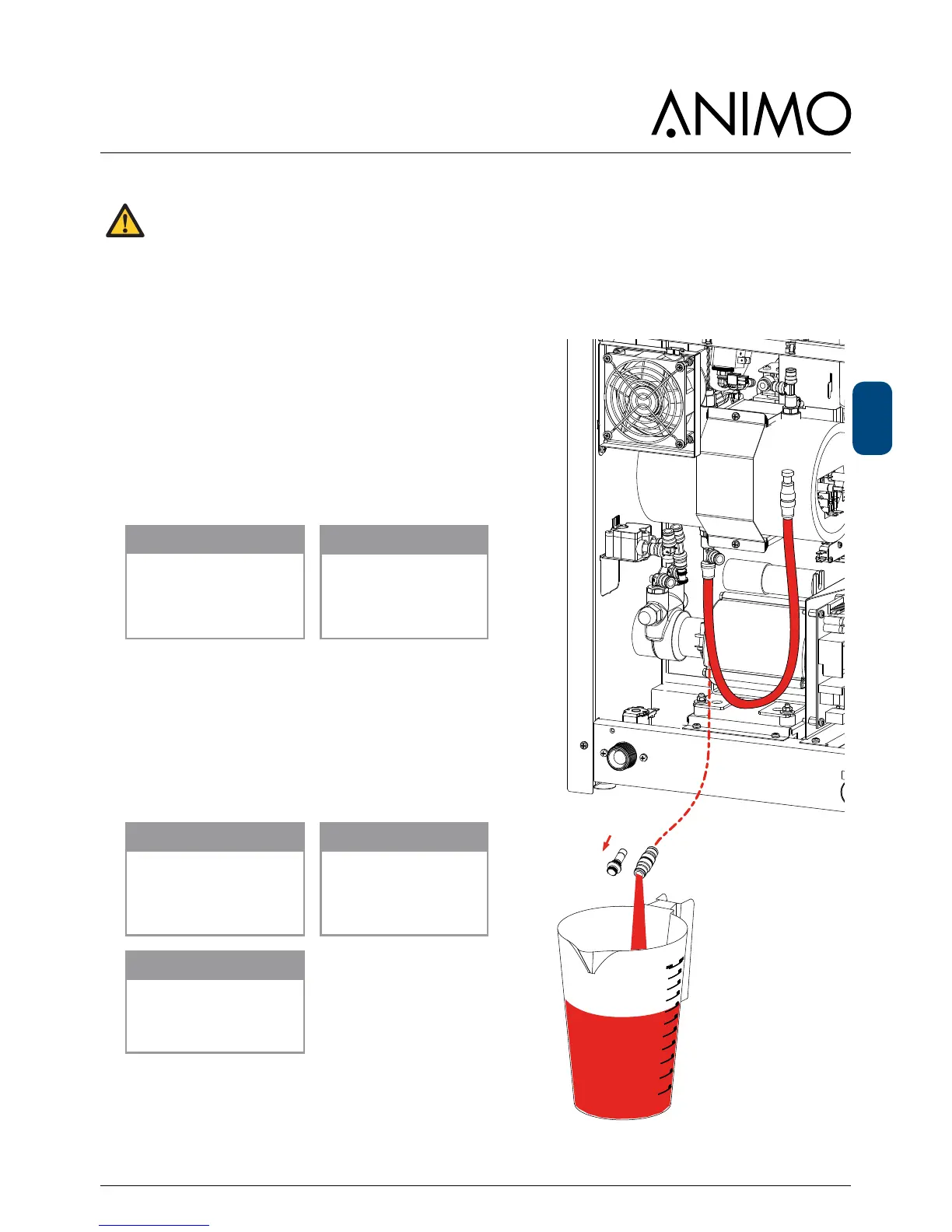 ANIMO