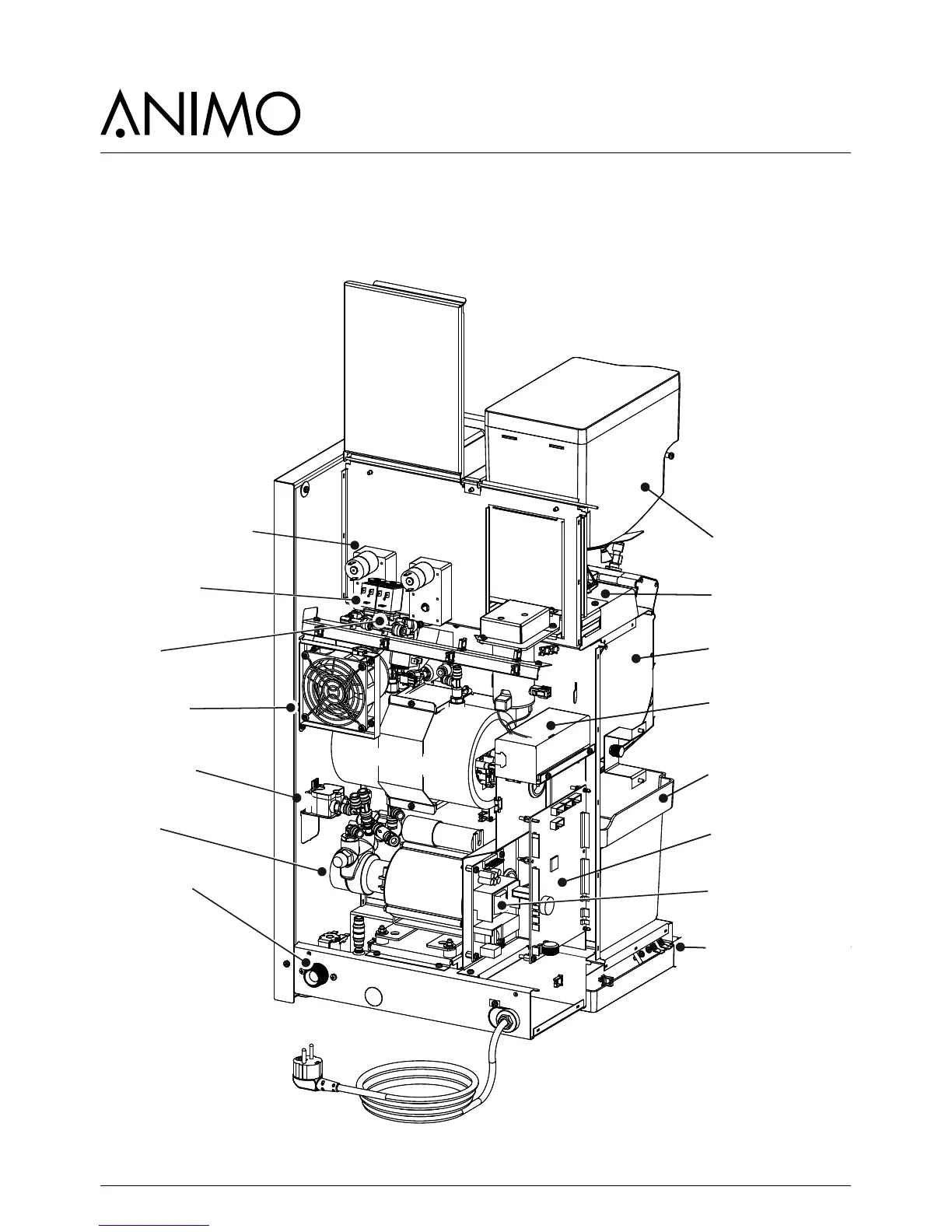 ANIMO