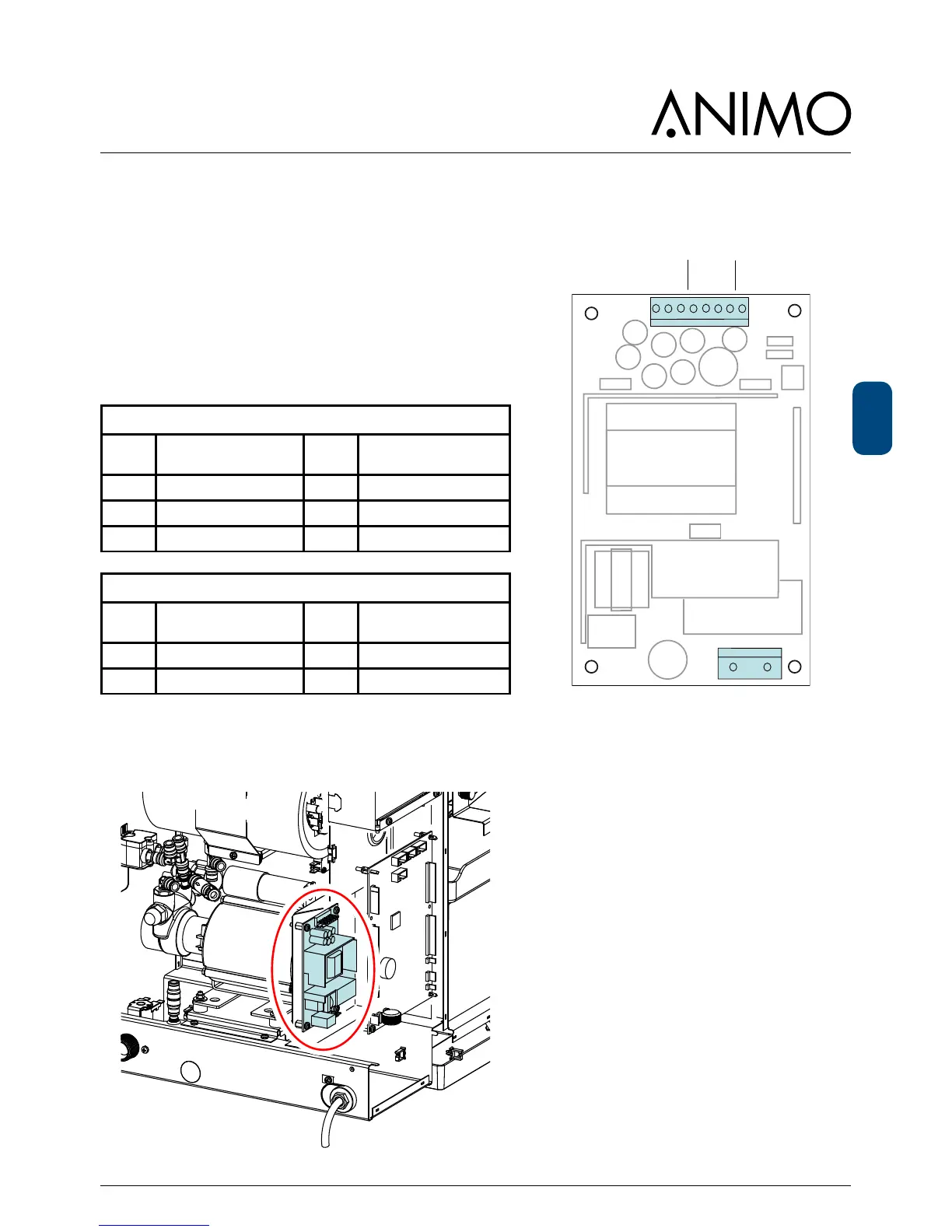 ANIMO