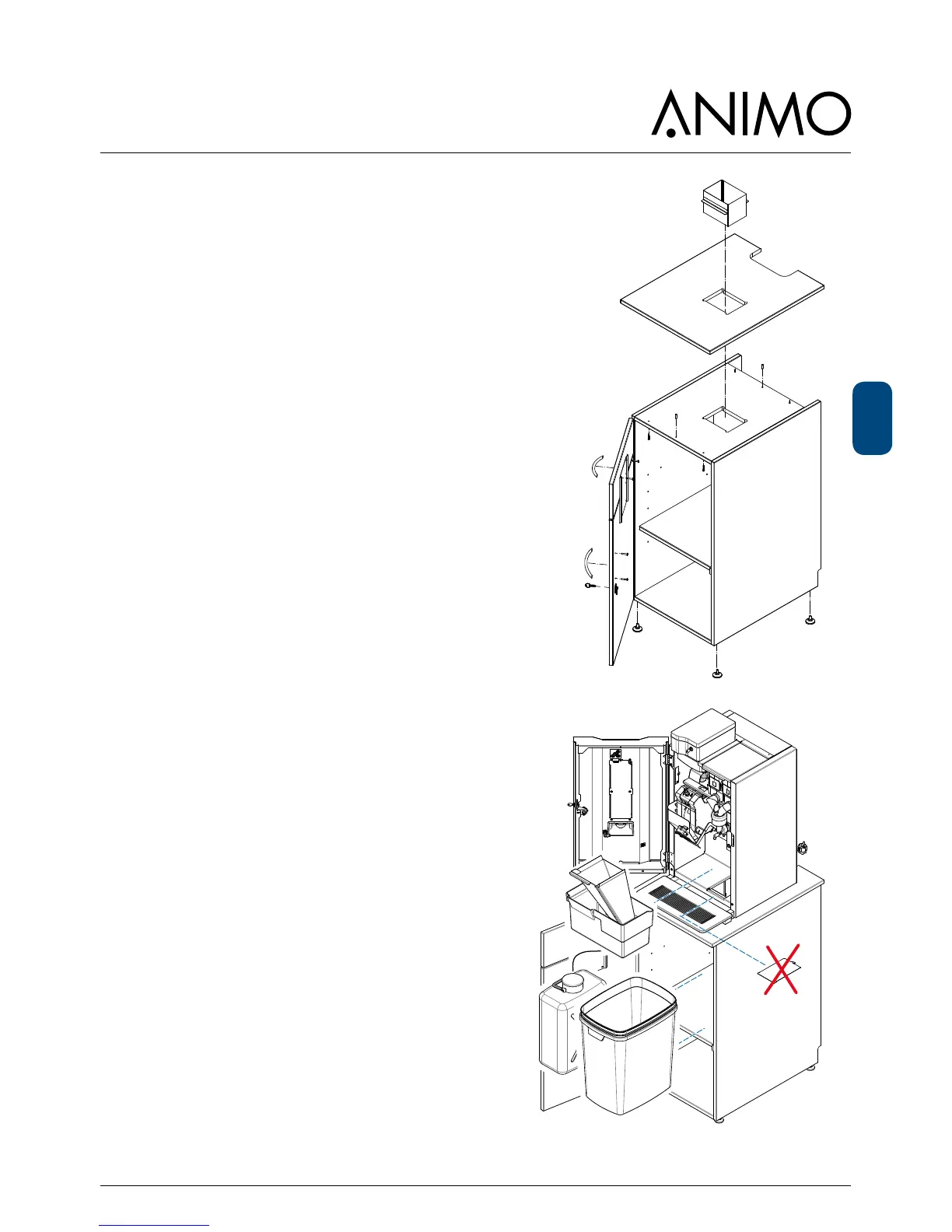 ANIMO