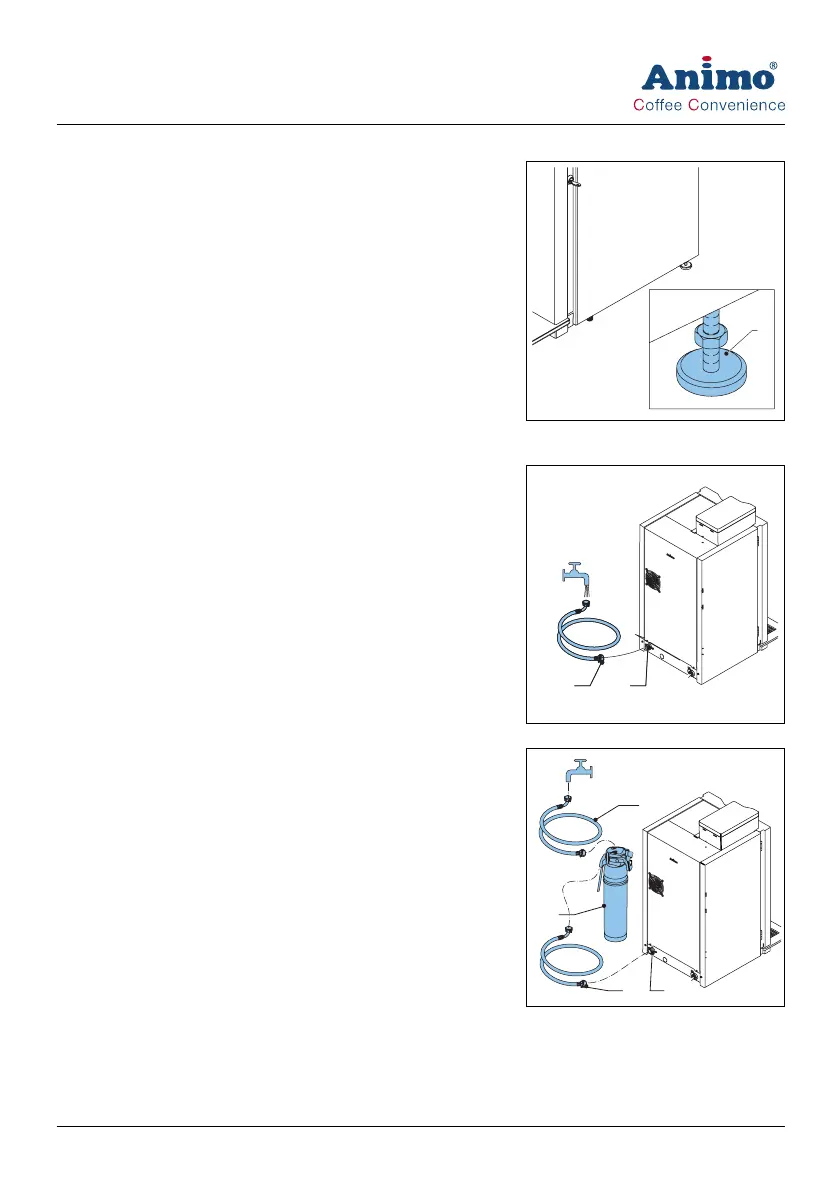 Animo®
Coffee Convenience