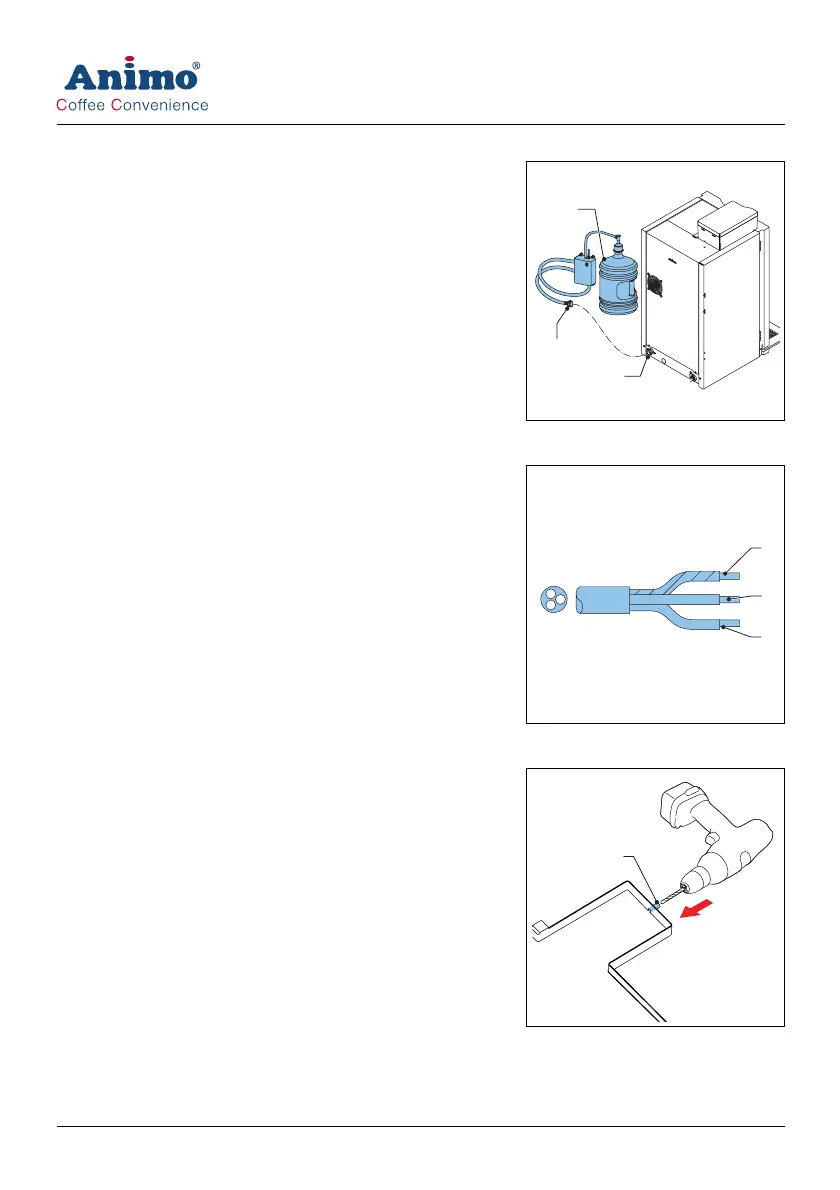 Animo®
Coffee Convenience