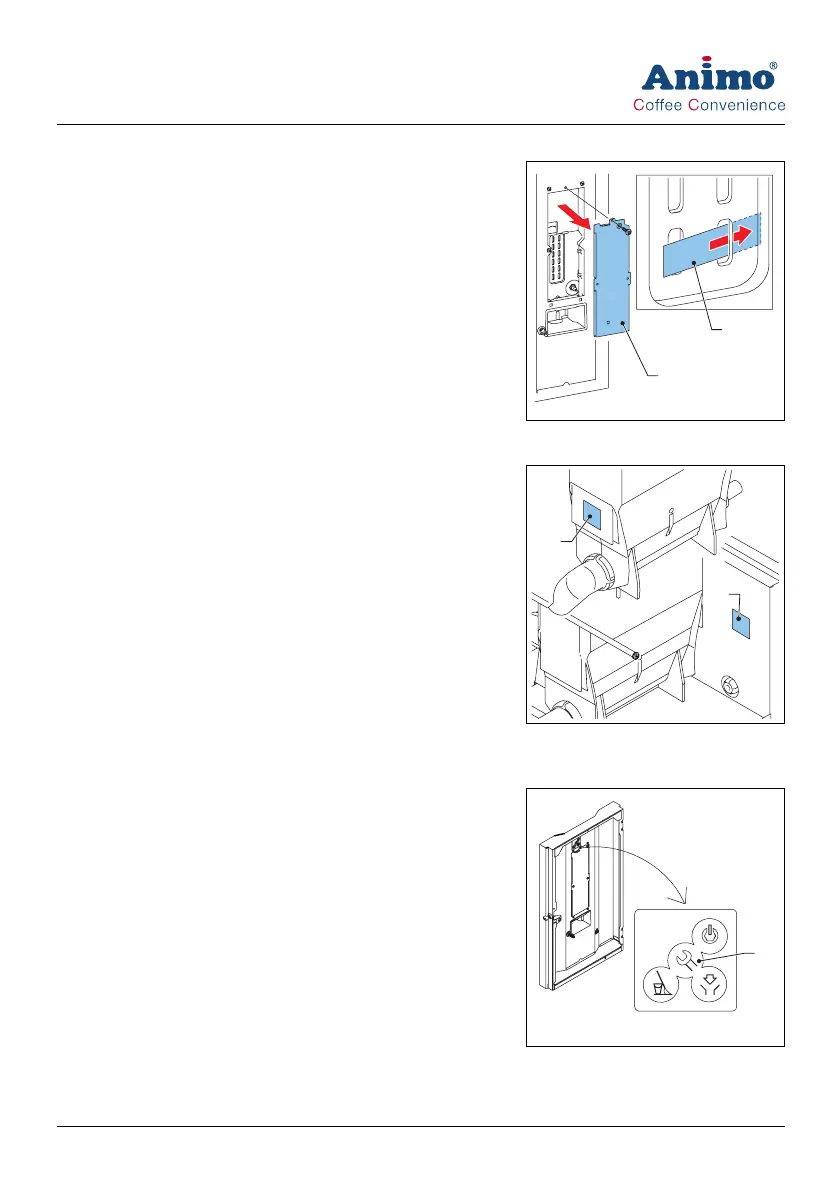 Animo®
Coffee Convenience