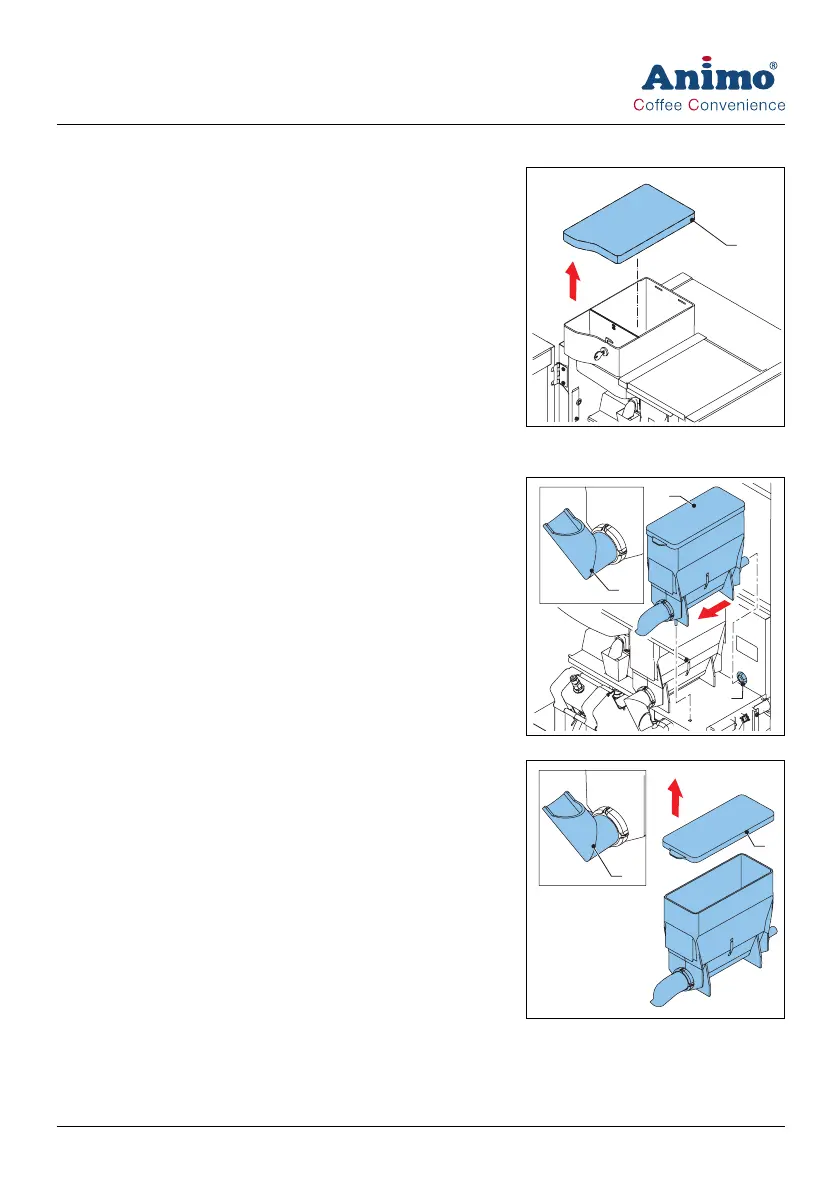 Animo®
Coffee Convenience