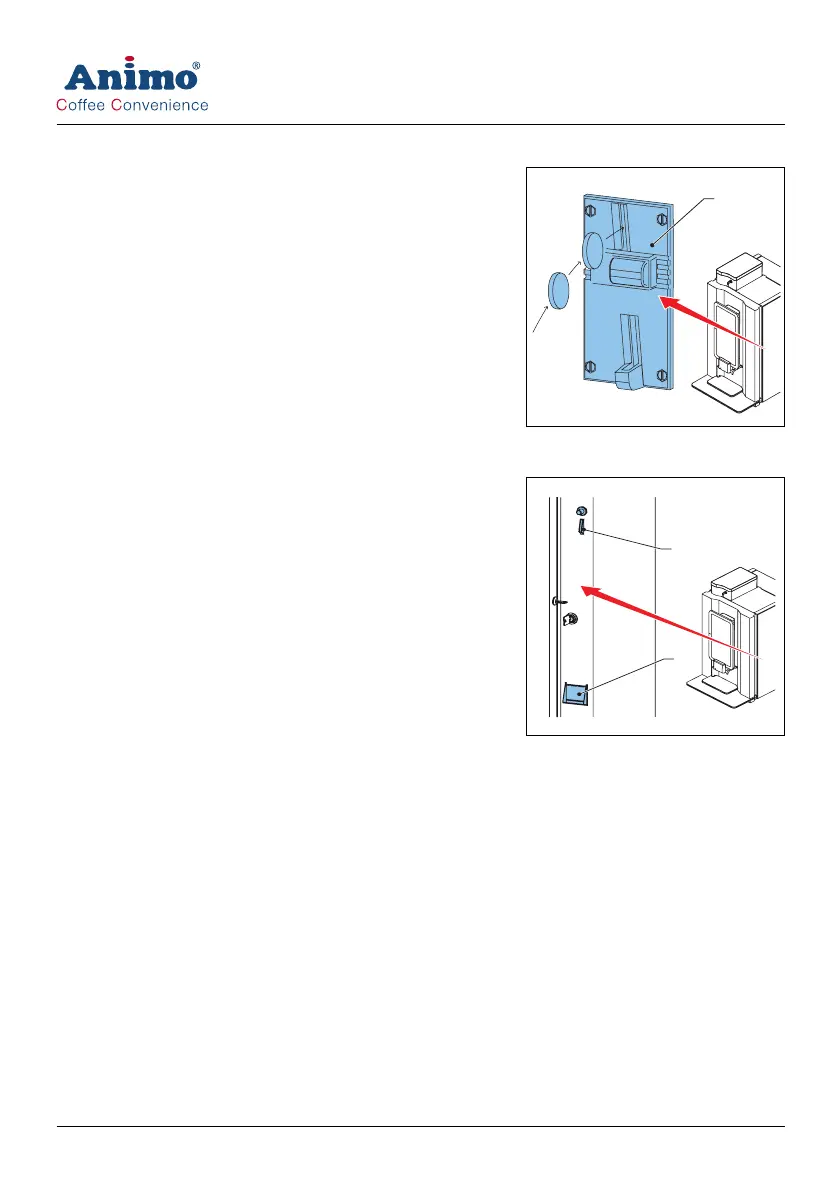 Animo®
Coffee Convenience