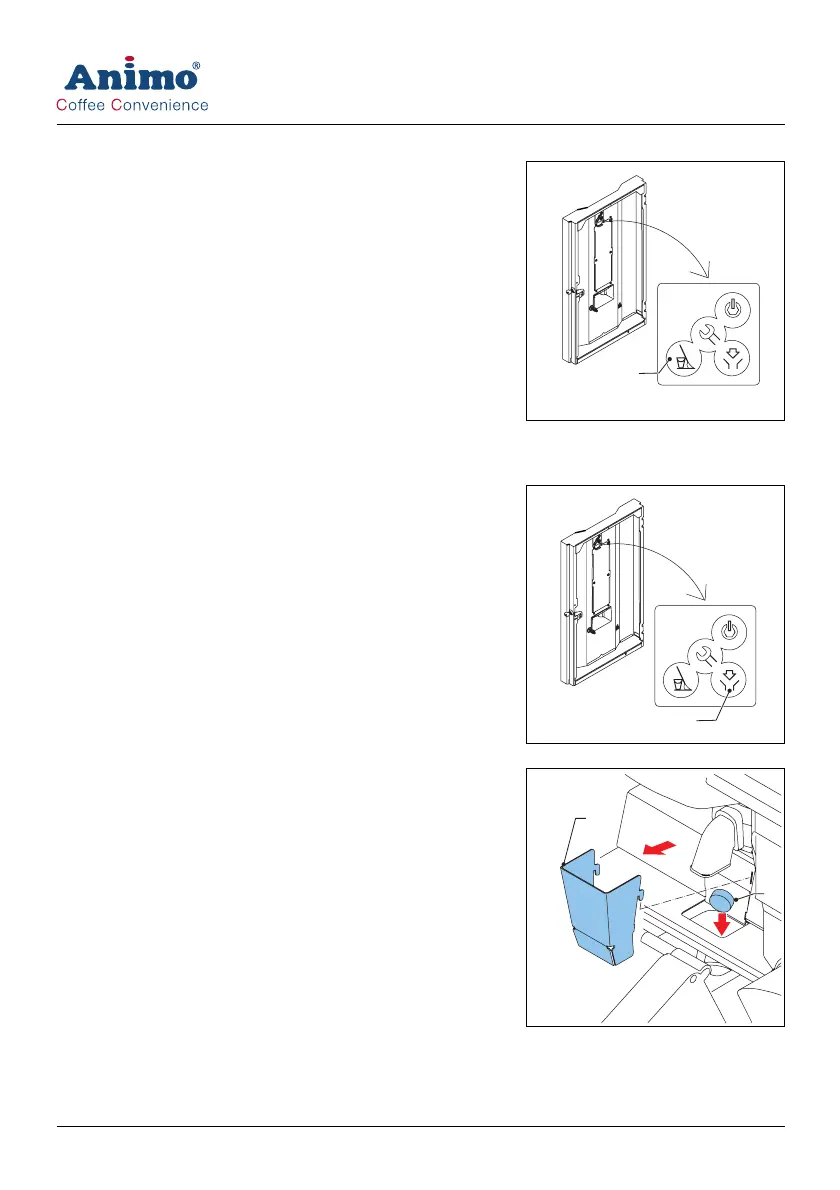 Animo®
Coffee Convenience