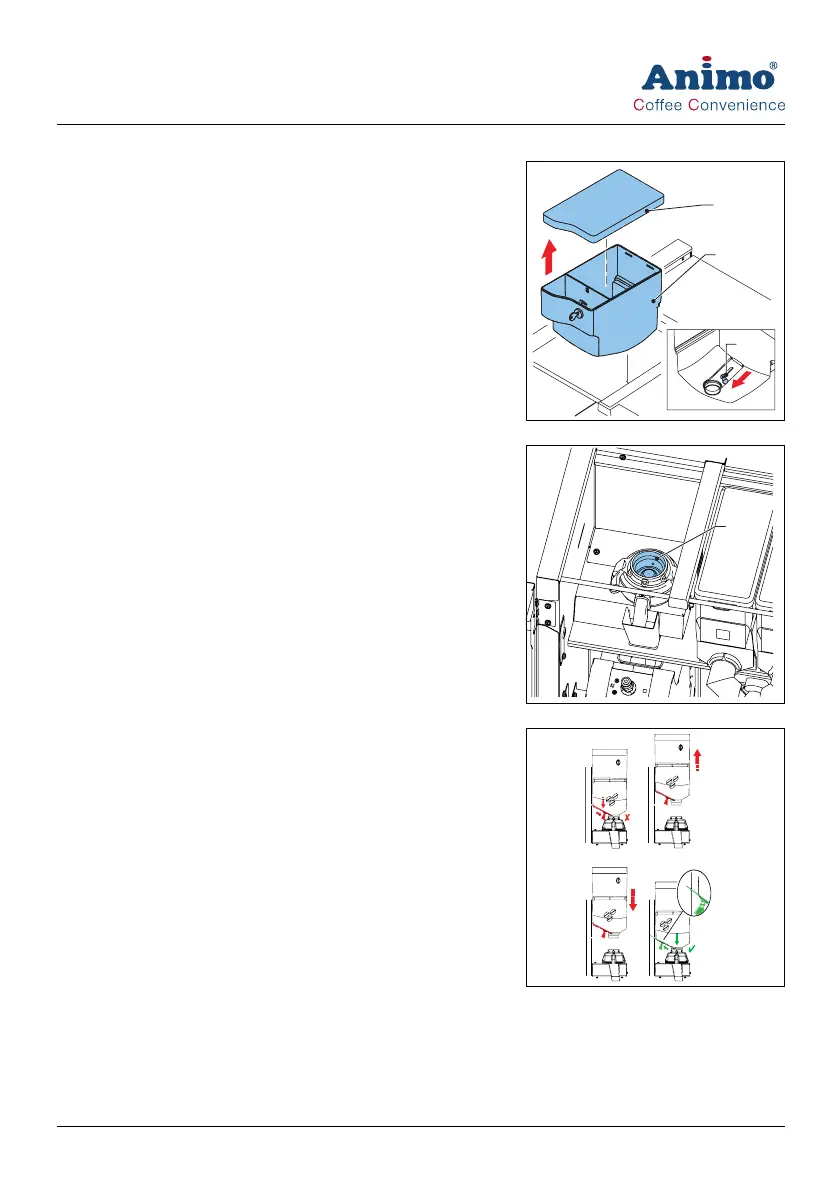 Animo®
Coffee Convenience