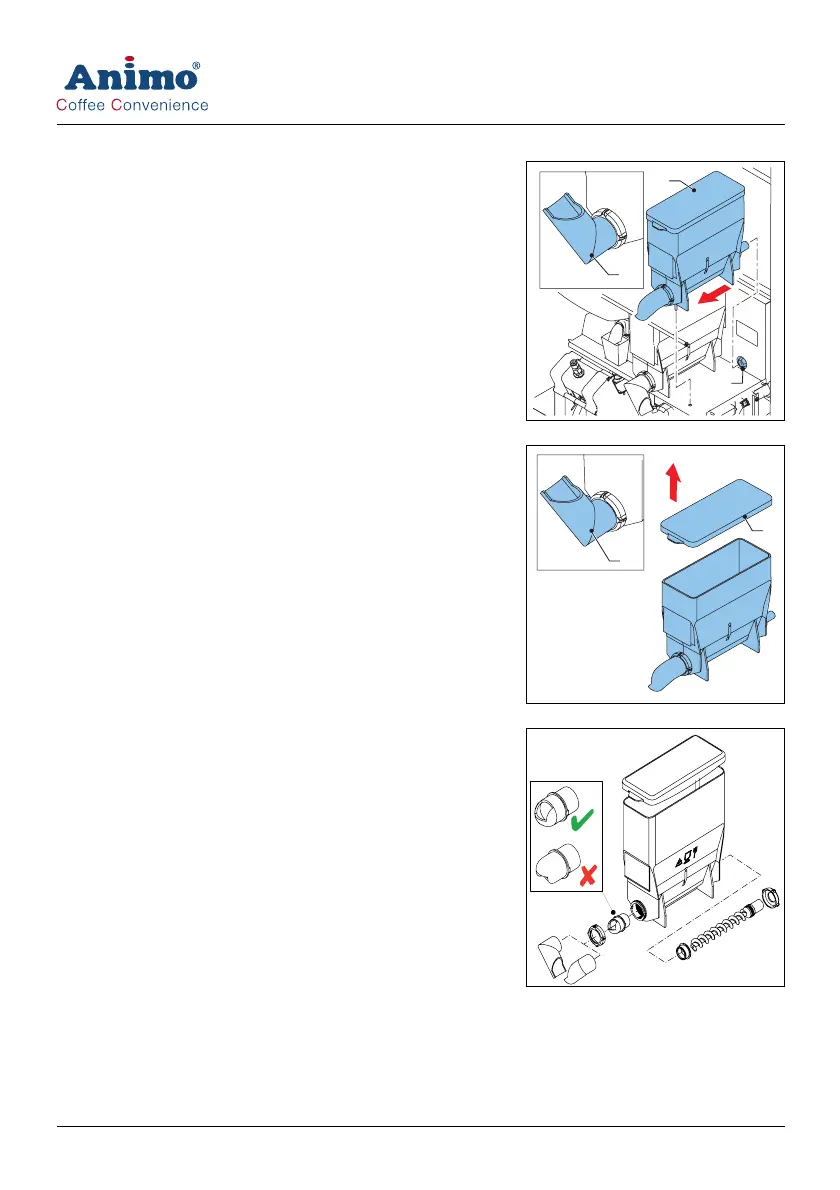 Animo®
Coffee Convenience