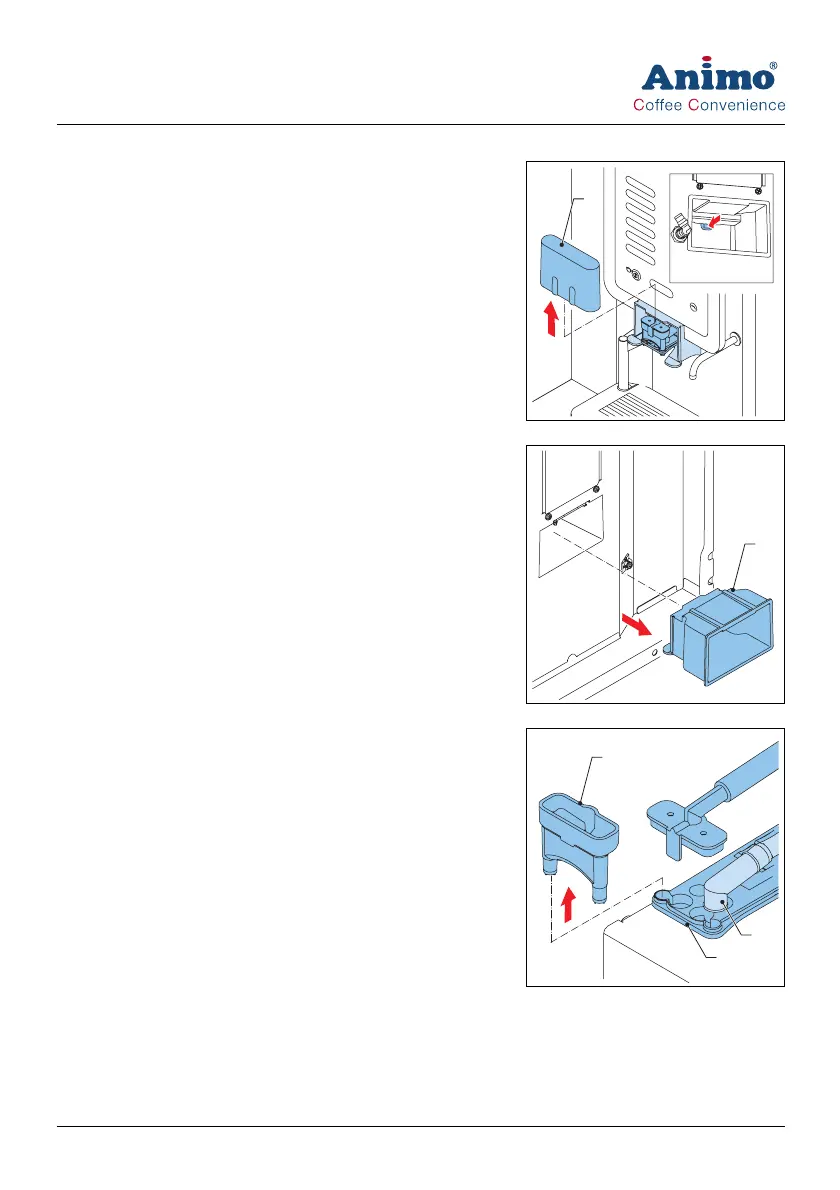 Animo®

Coffee Convenience