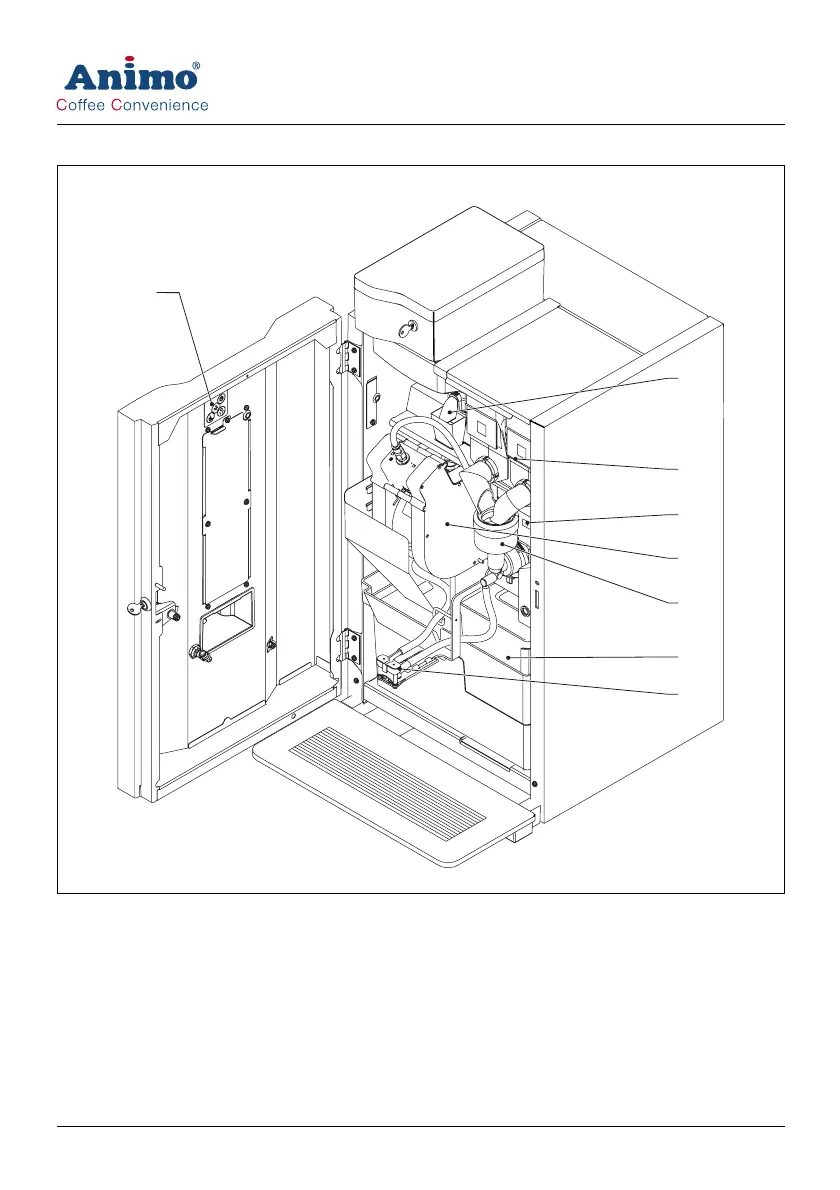 Animo®
Coffee Convenience