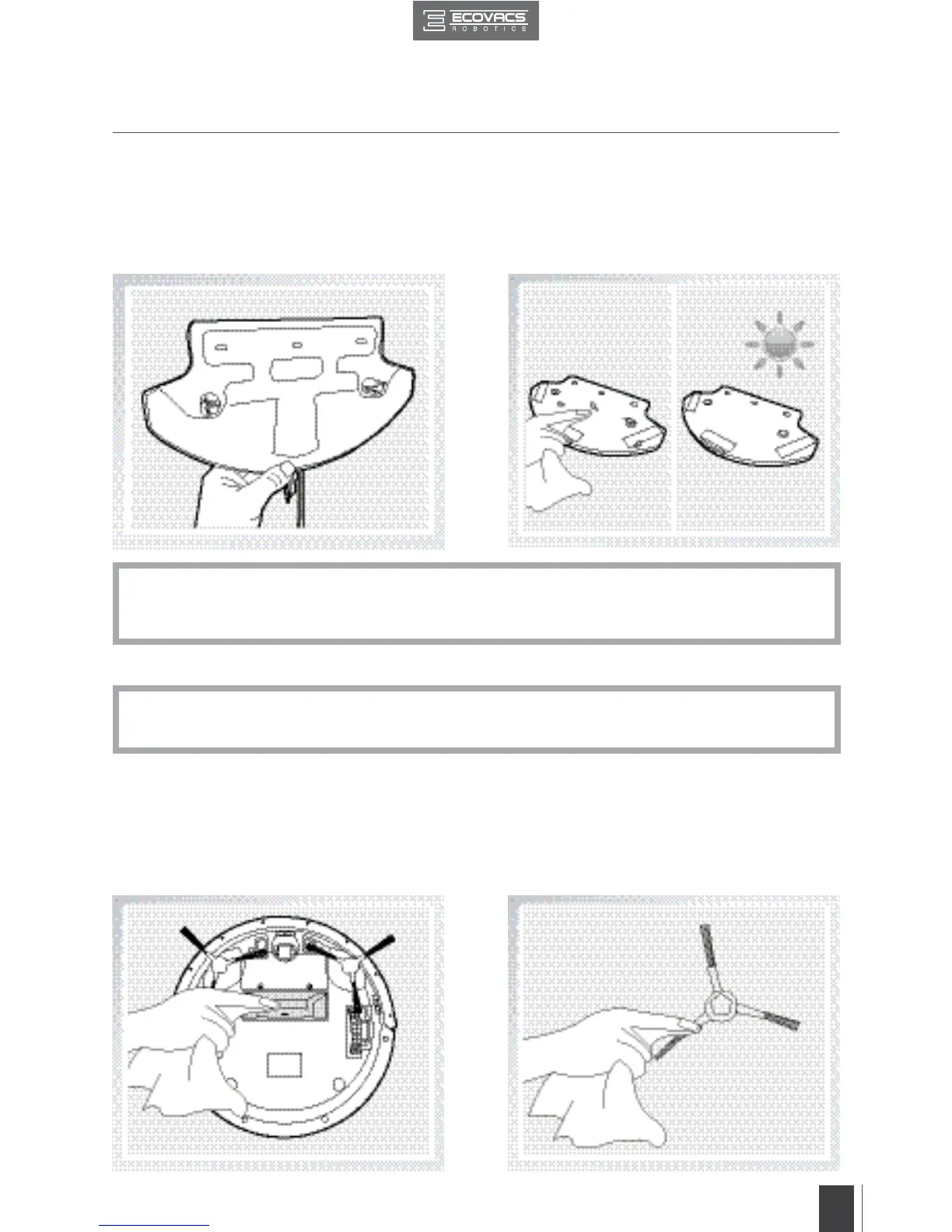 ECOVACS
ROBOTICS